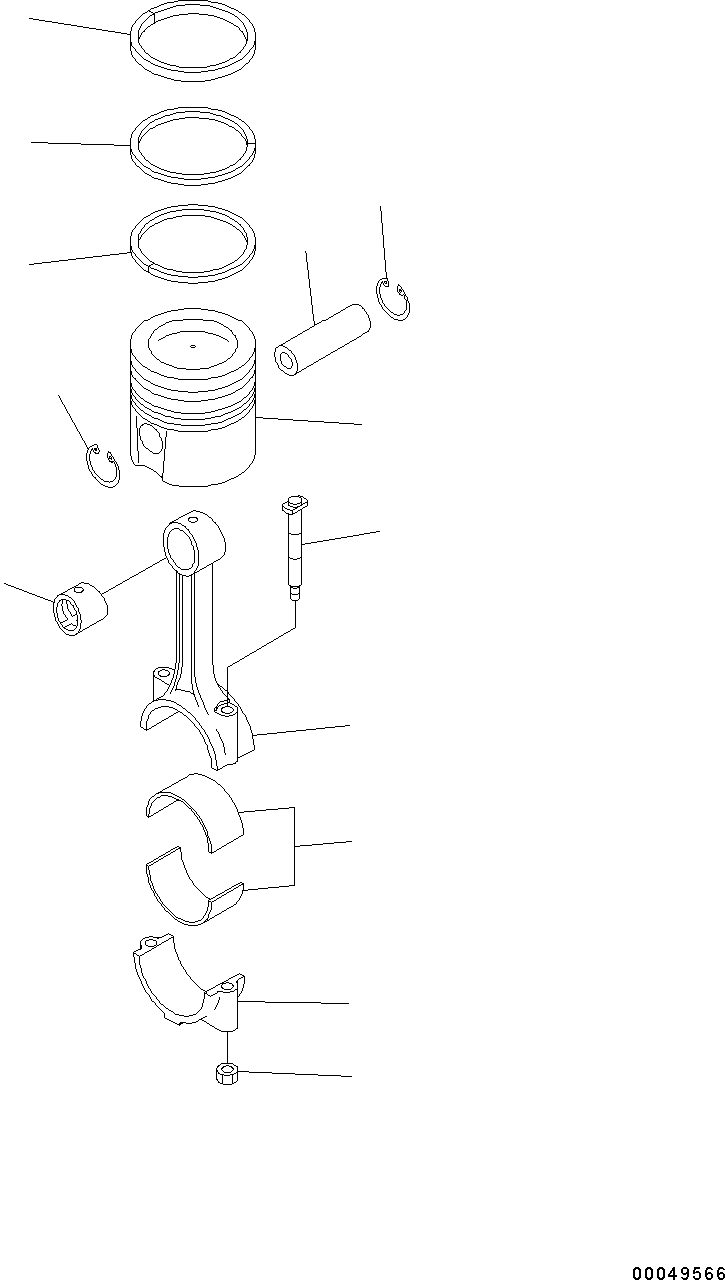 00049566