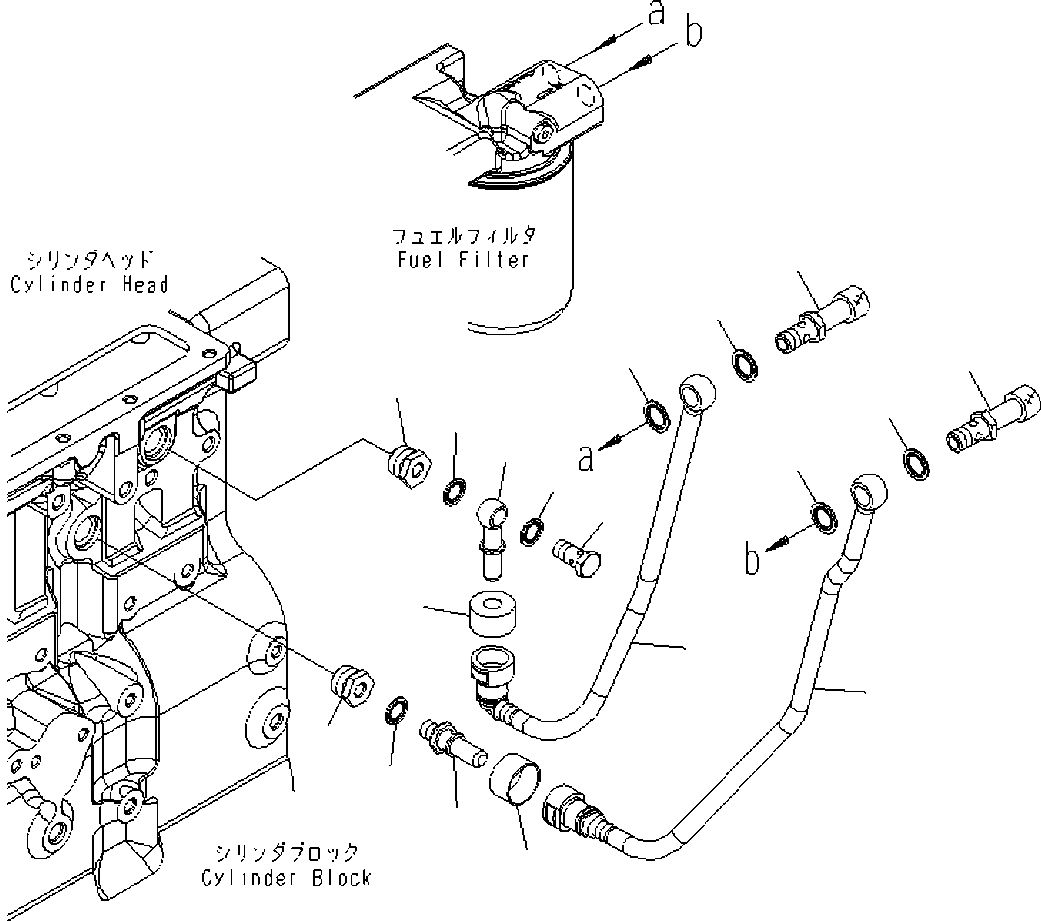 a
b

フュエルフィルタ
Fuel Filter

シリンダヘッド
Cylinder Head

a

b

シリンダブロック
Cylinder Block