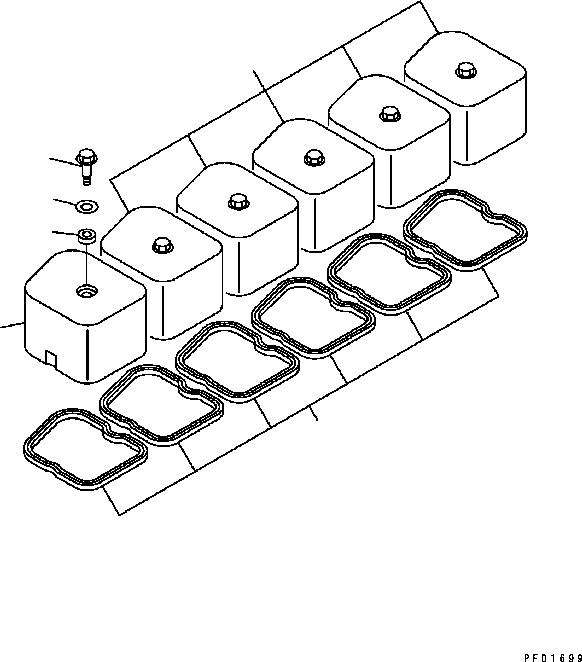 PFD1699