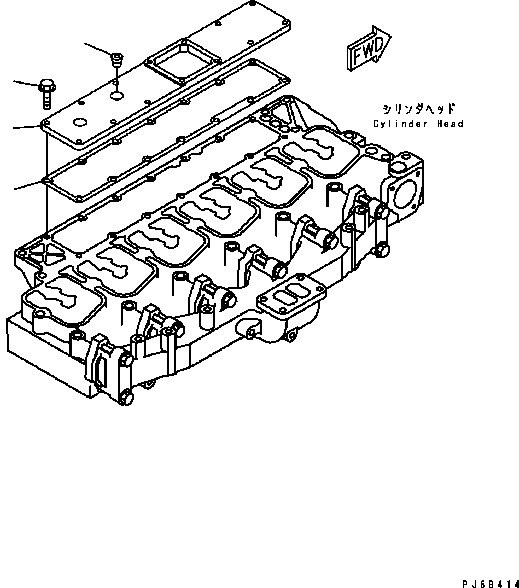 FWD

シリンダヘッド
Cylinder Head

PJ6B414