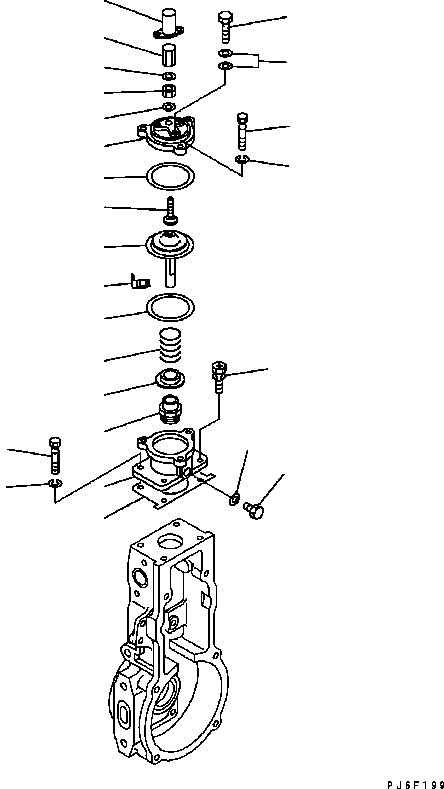 PJ6F199