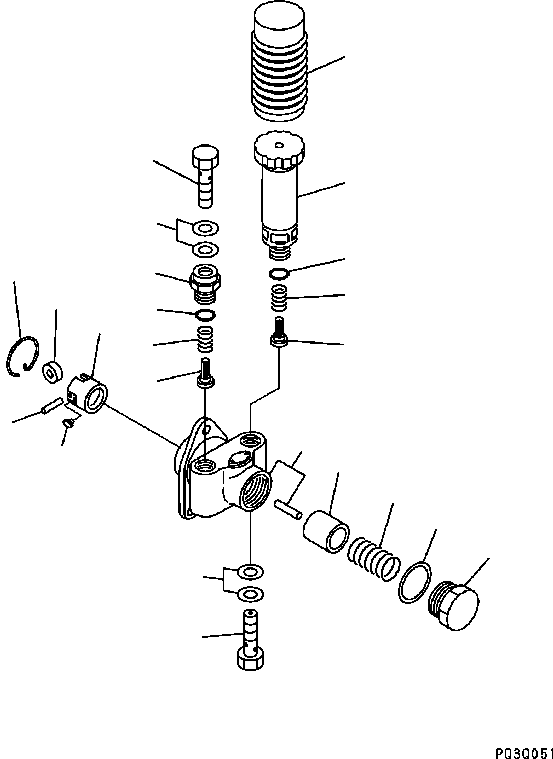 PQ3Q051