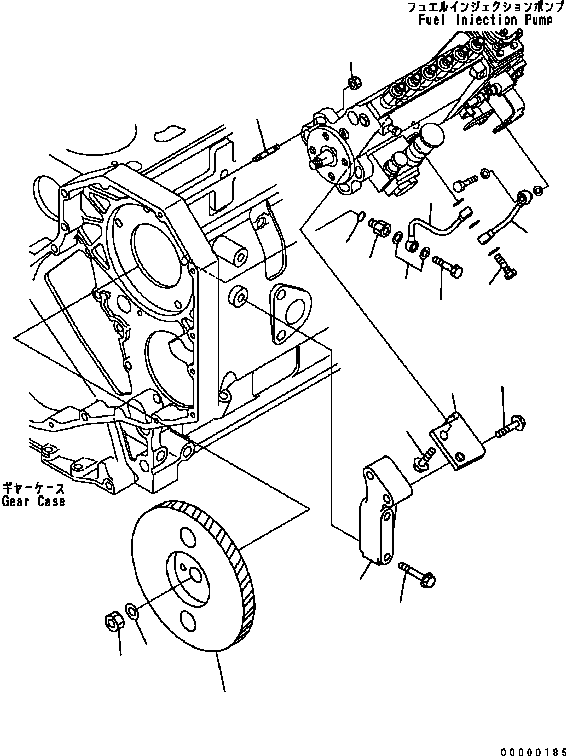 フュエルインジェクションポンプ
Fuel Injection Pump

ギヤーケース
Gear Case

00000185