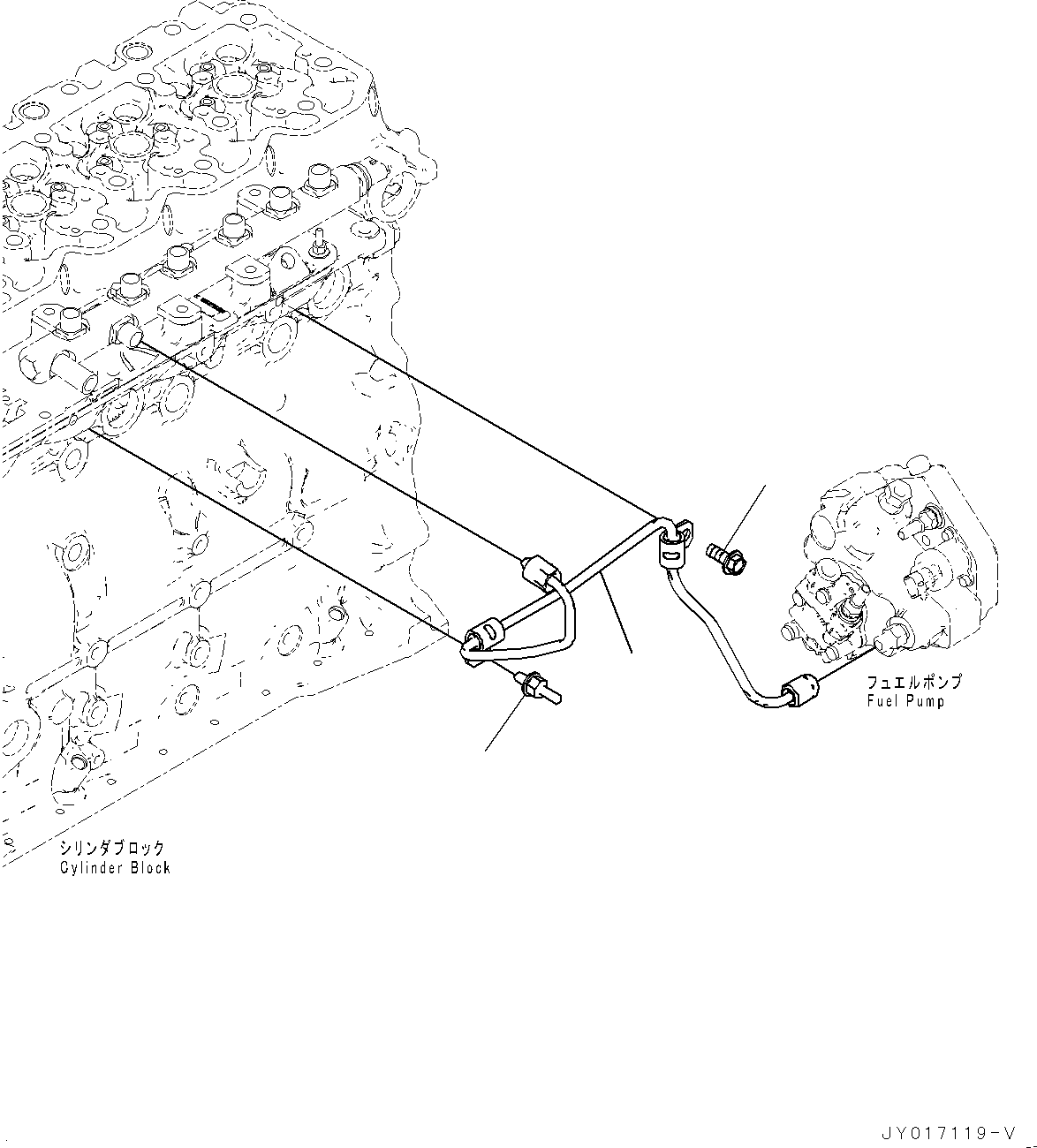 フュエルポンプ
Fuel Pump

シリンダブロック
Cylinder Block

JY017119-V