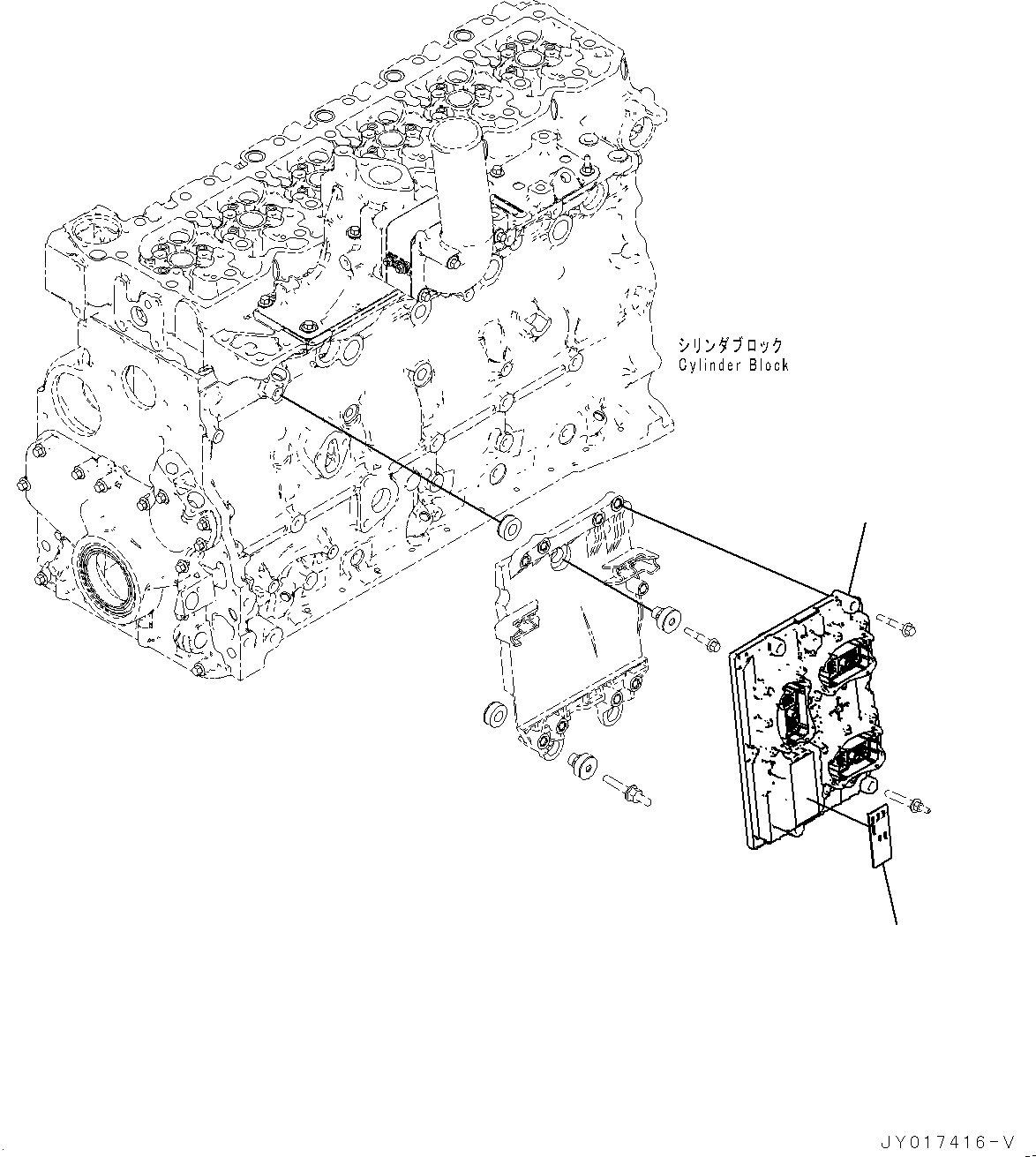 シリンダブロック
Cylinder Block

JY017416-V