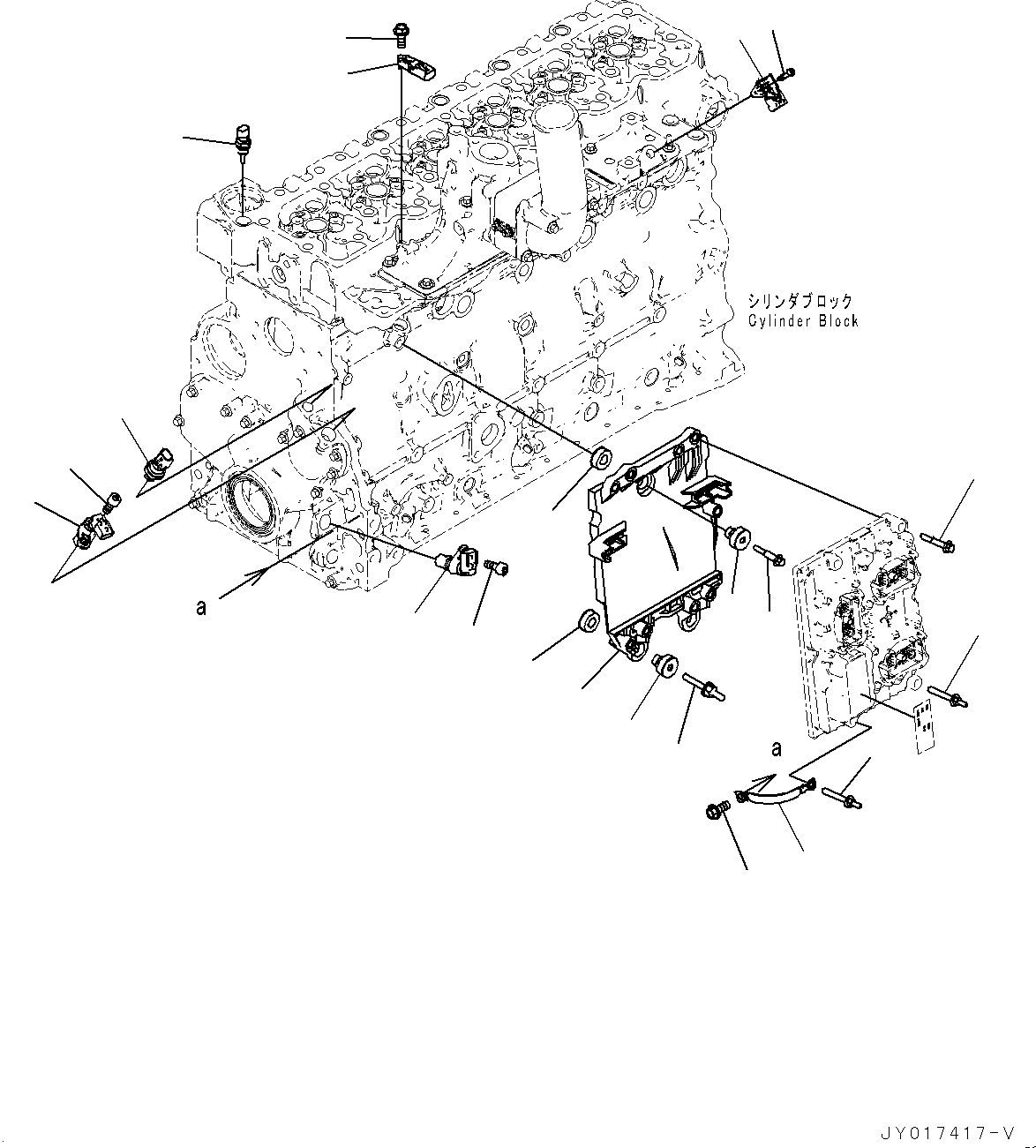 シリンダブロック
Cylinder Block

a

a

JY017417-V