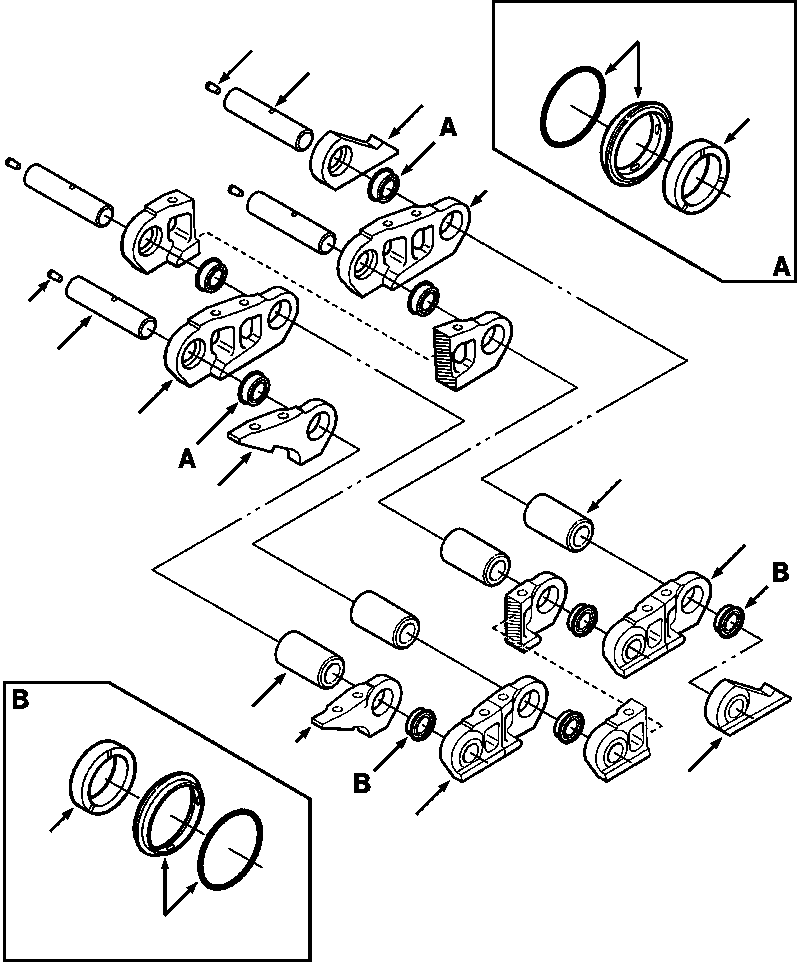 A

A

A

B

B

B