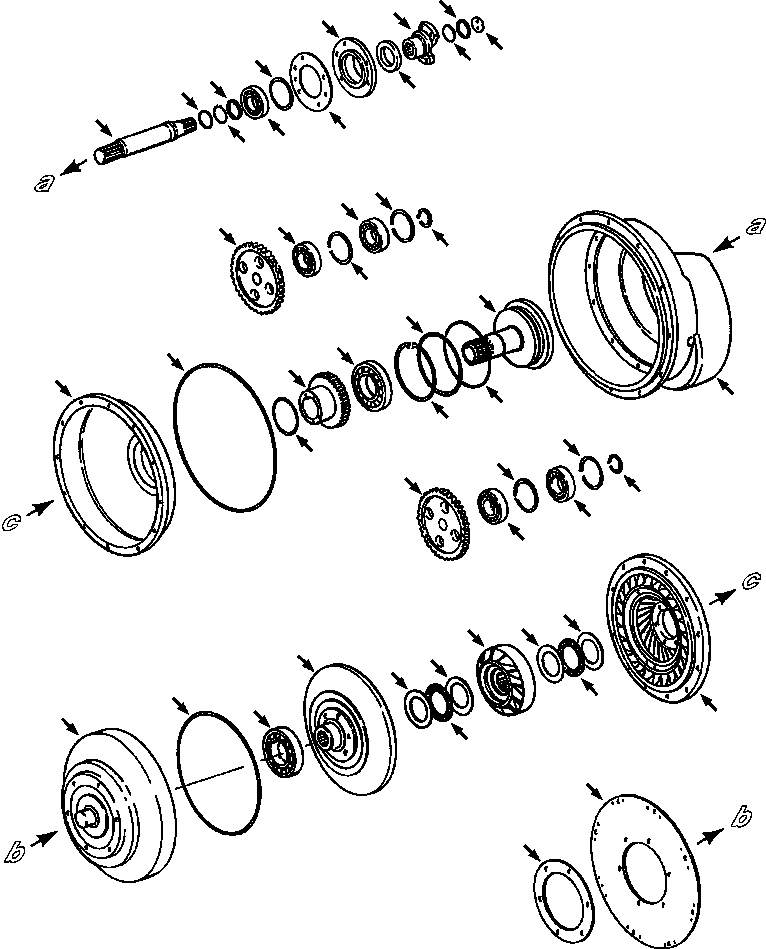 a
a
c
c
b
b