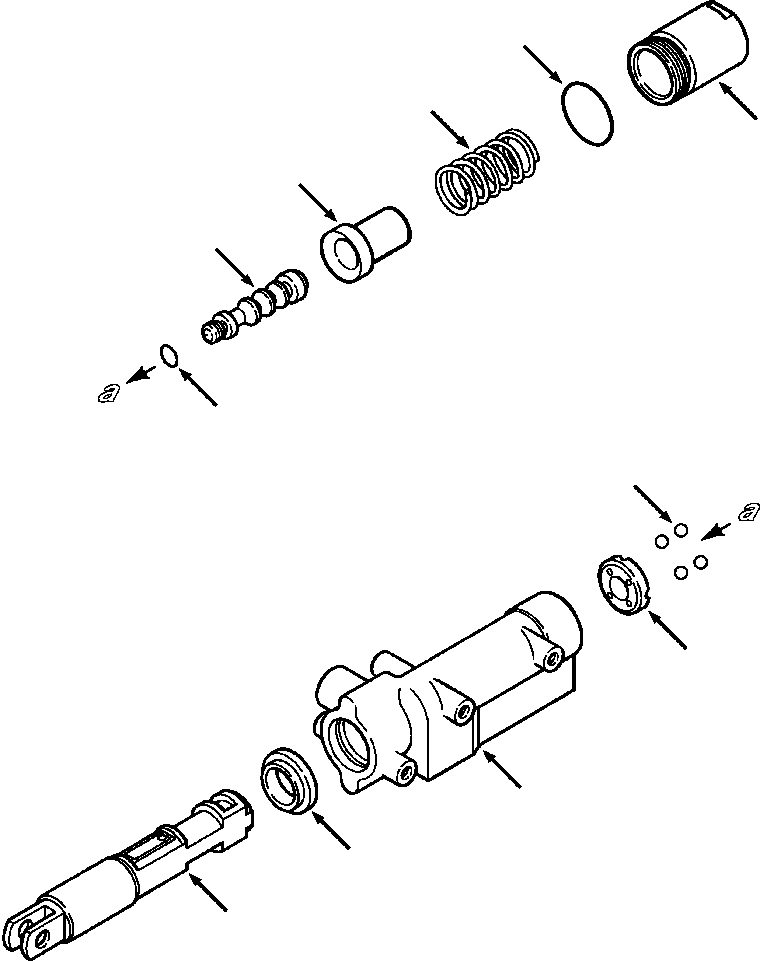 a

a