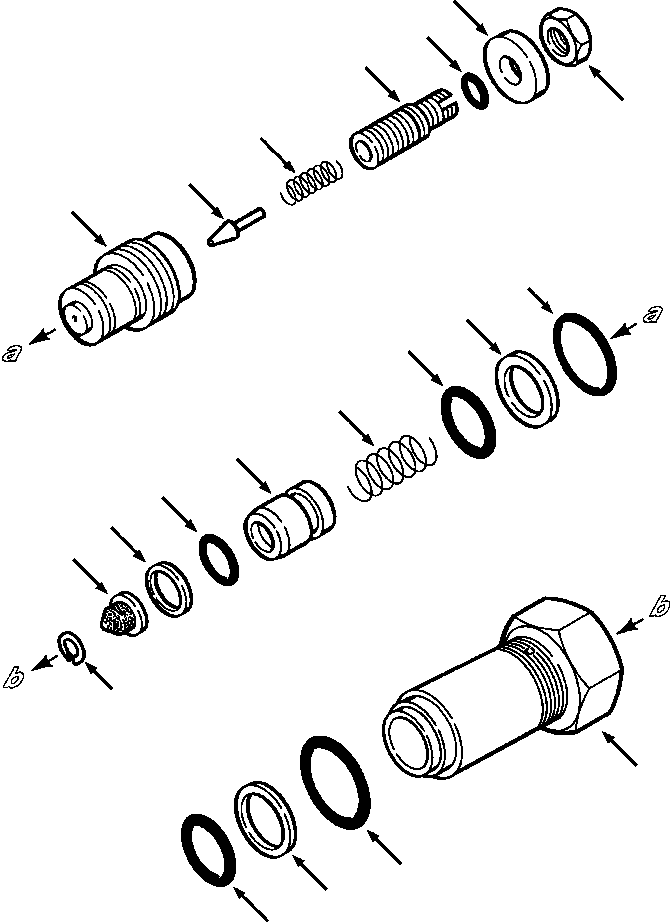 a
a
b
b