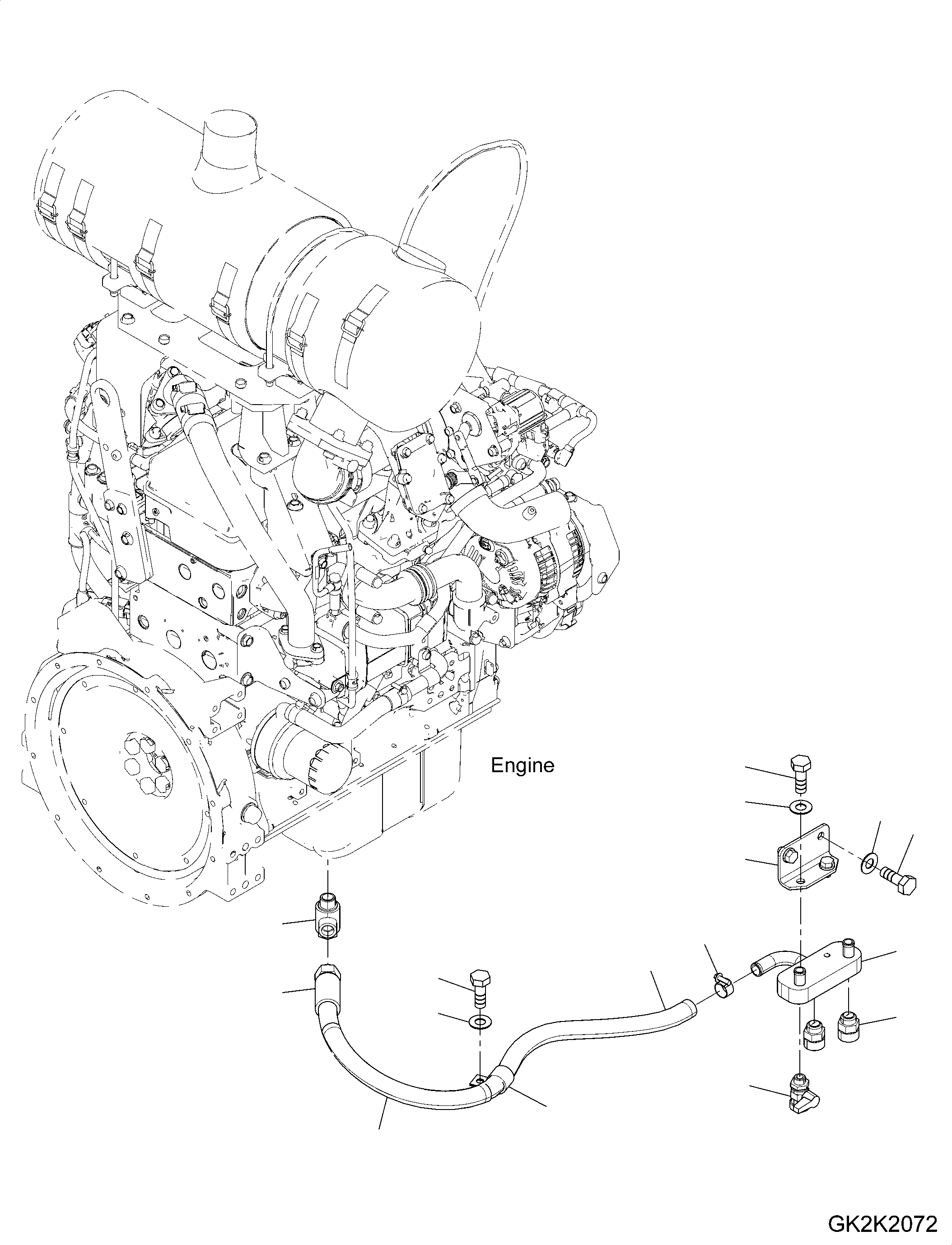 Engine

GK2K2072