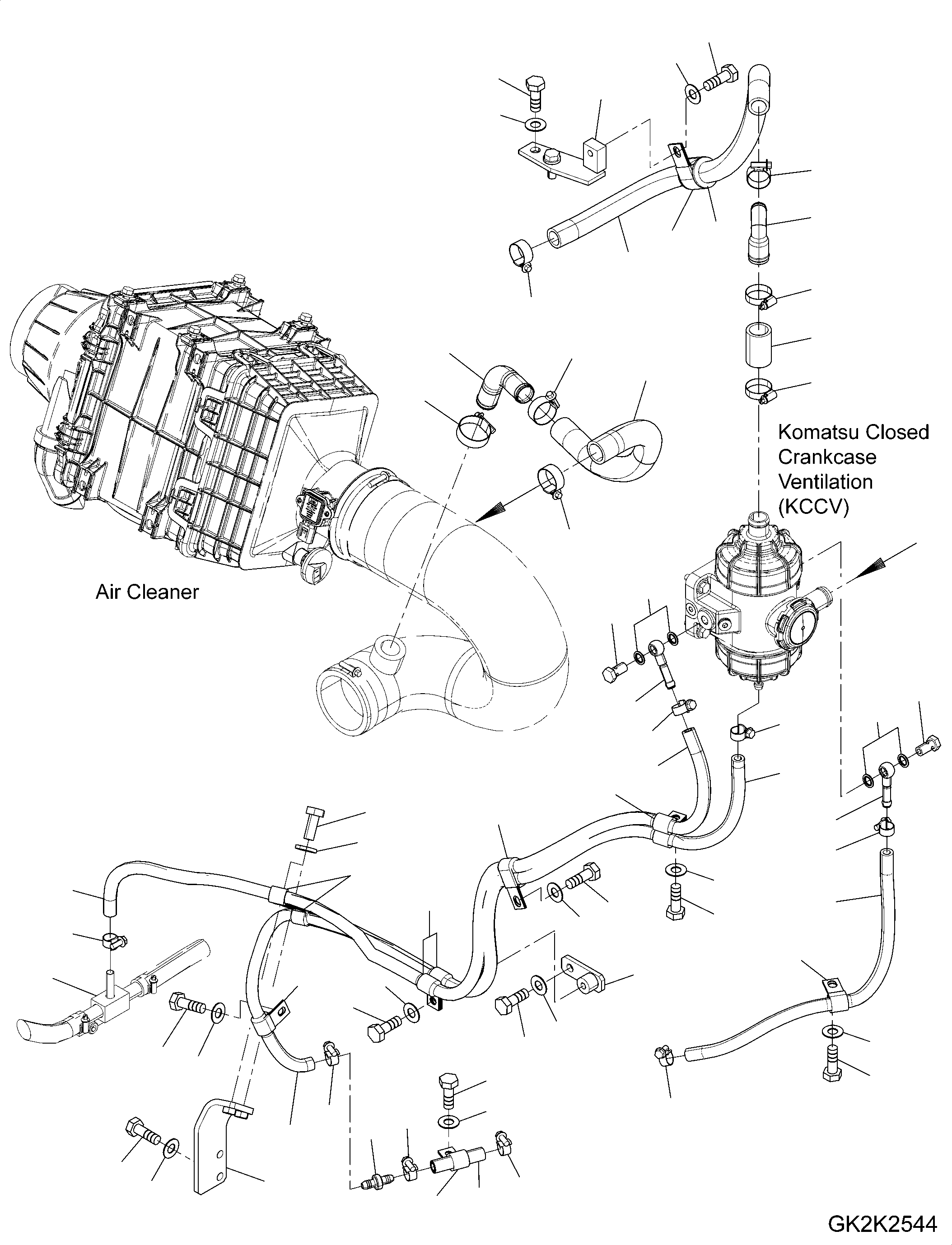 Komatsu Closed Crankcase Ventilation (KCCV)

Air Cleaner

GK2K2544