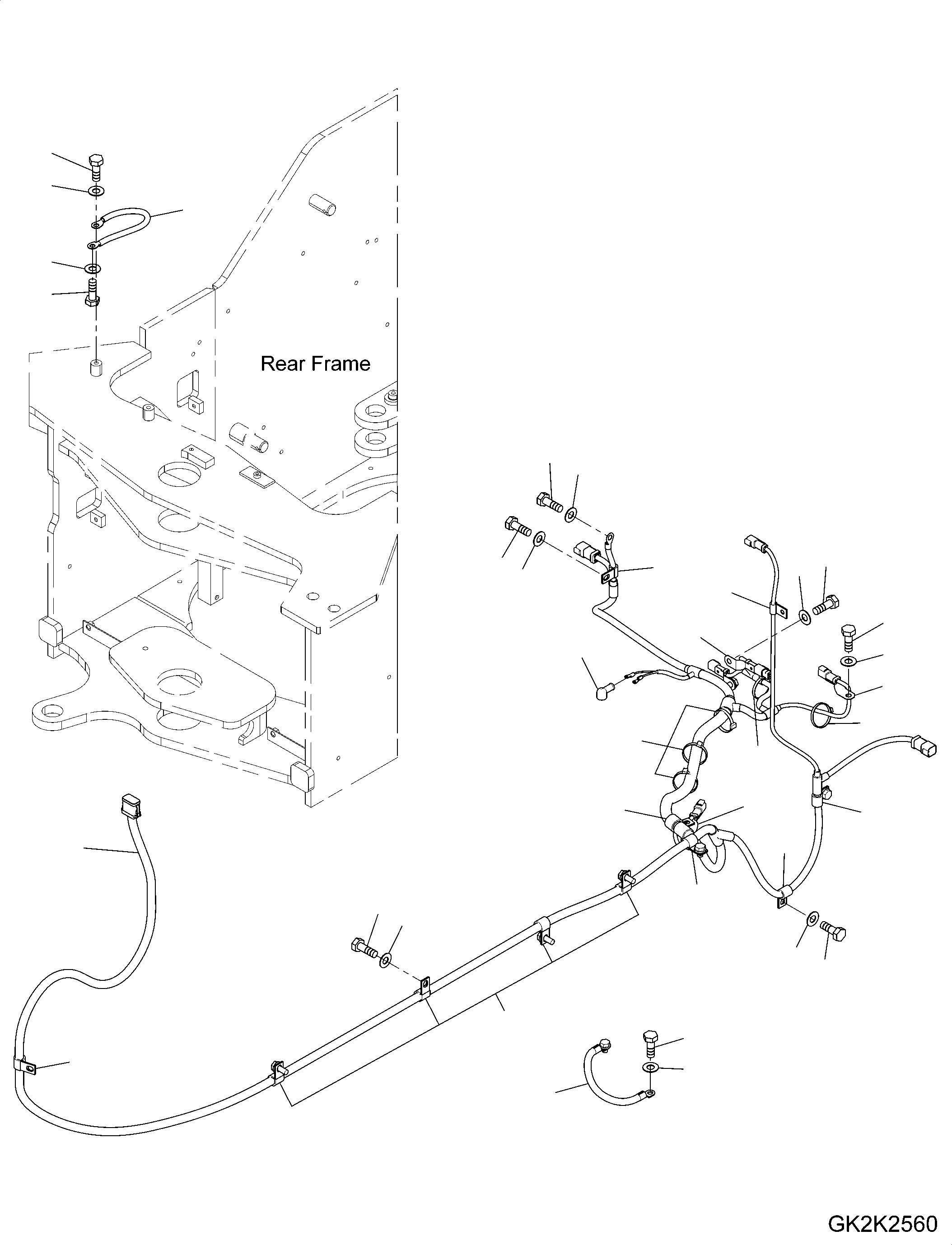 Rear Frame

GK2K2560