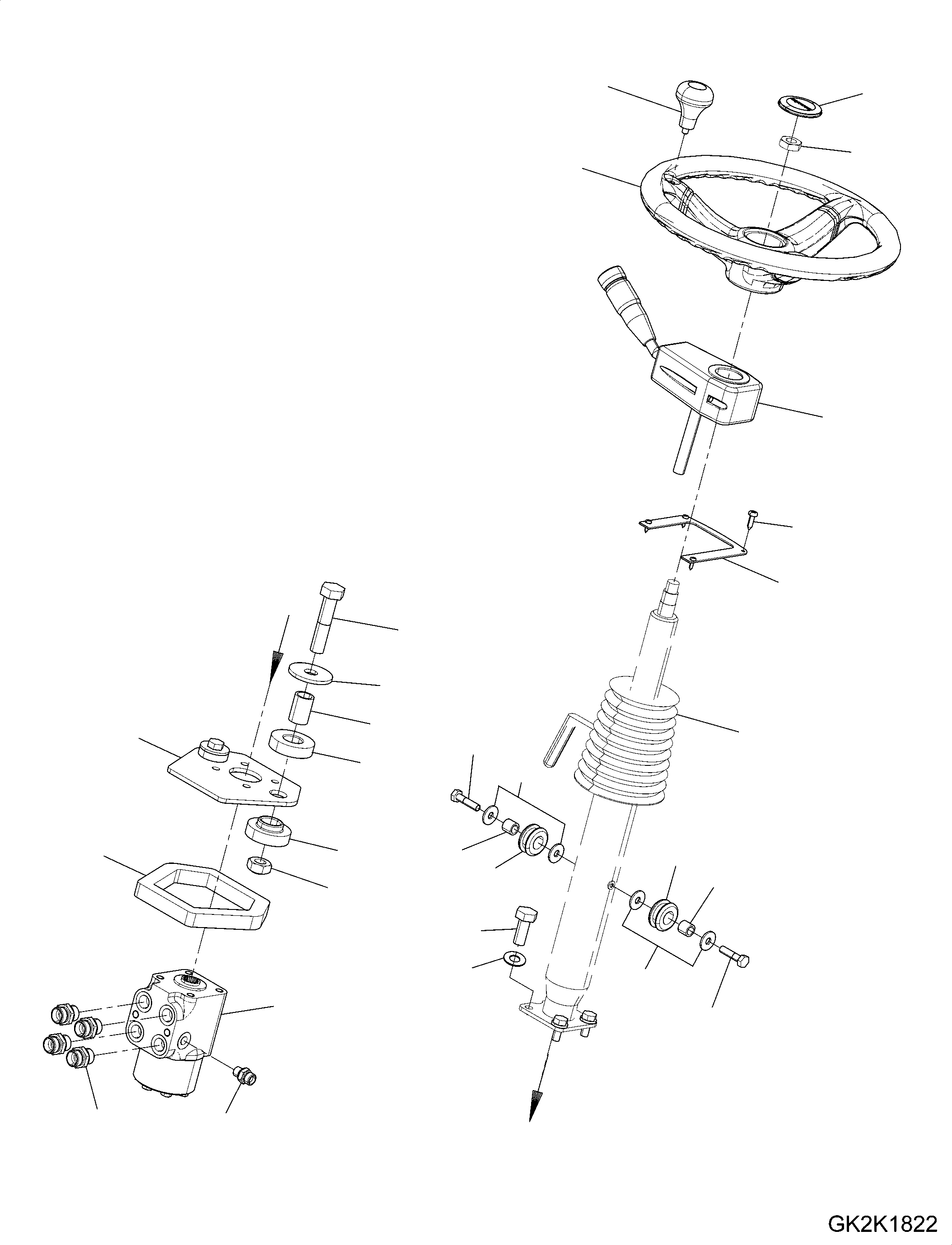 GK2K1822