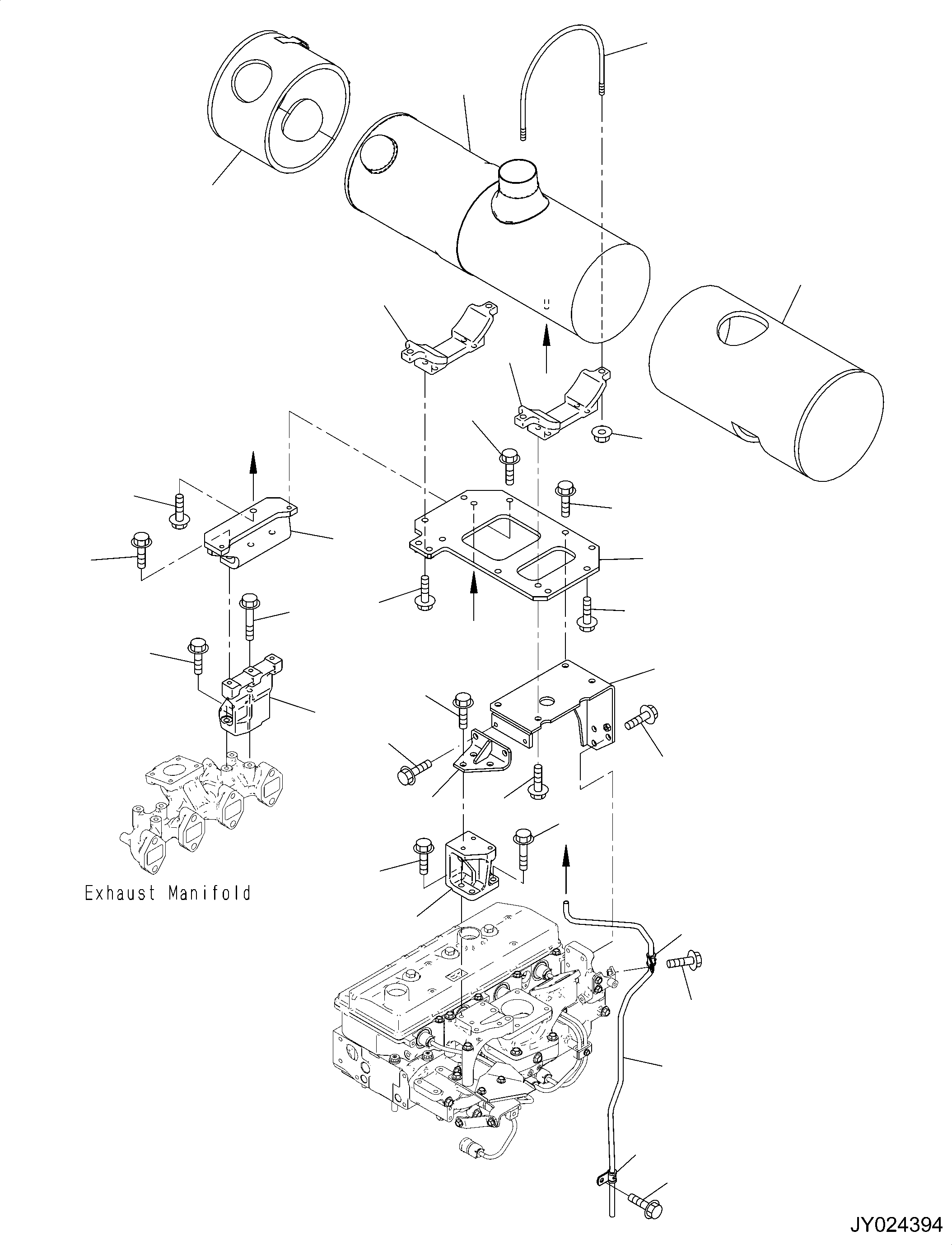 Exhaust Manifold

JY024394