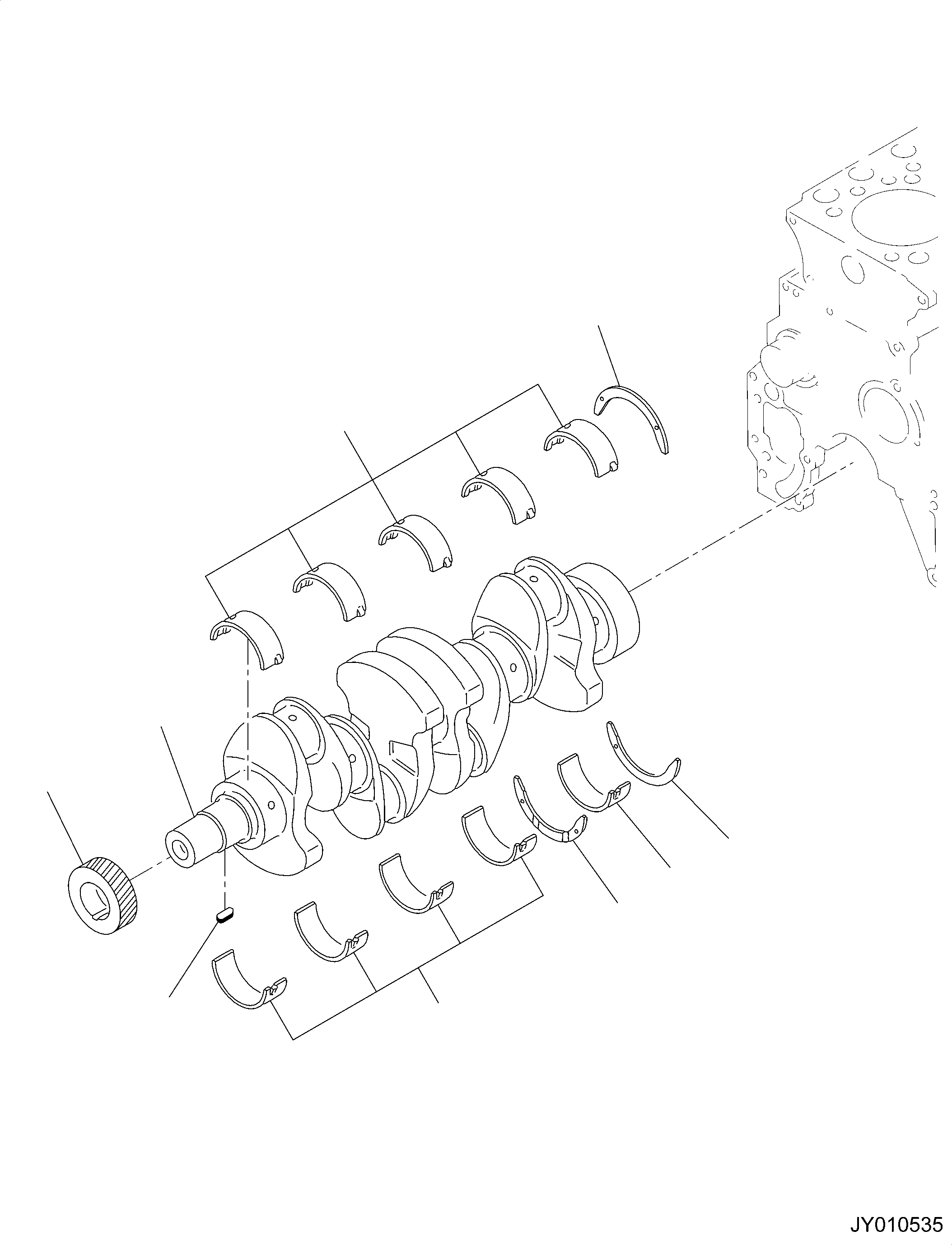 JY010535