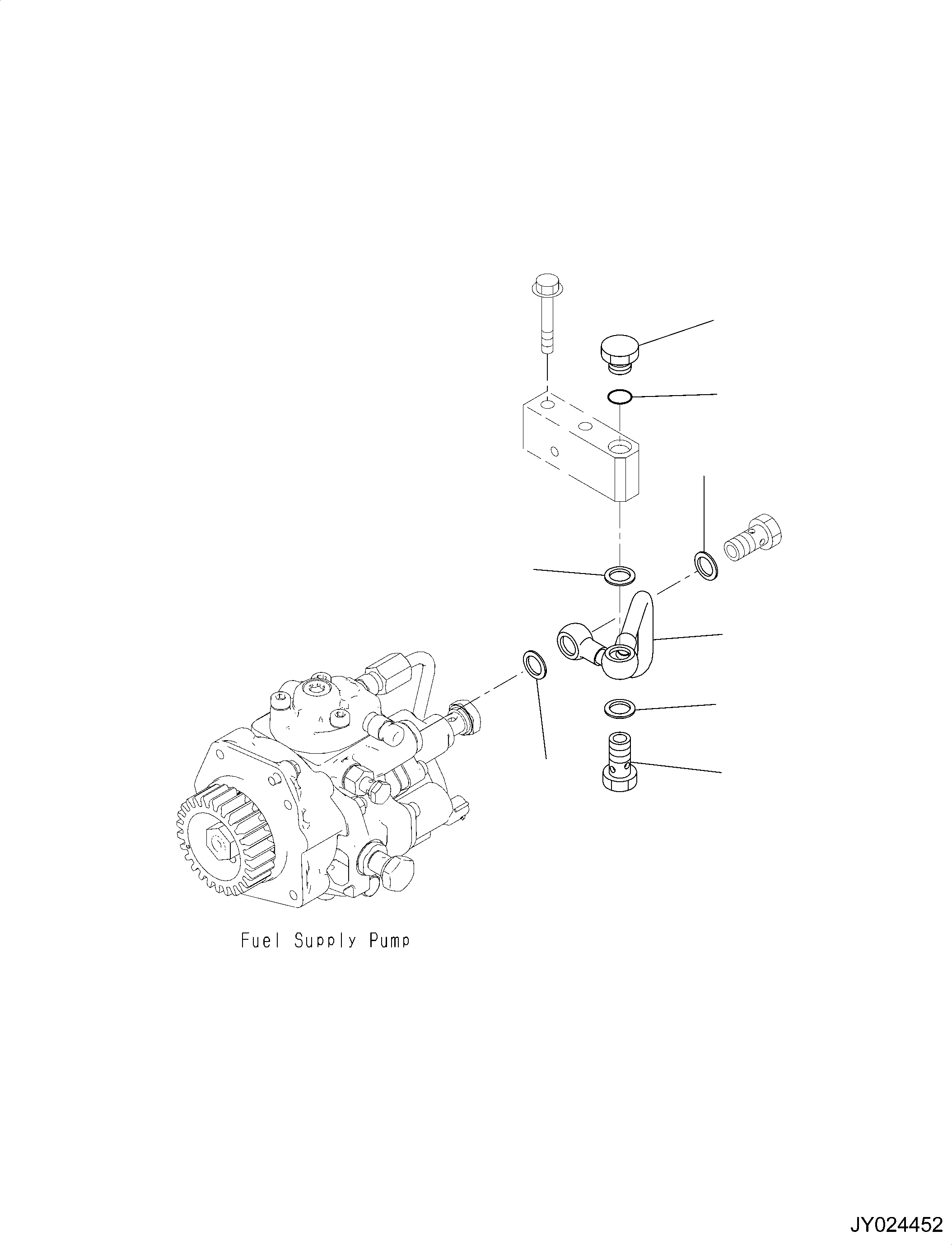 Fuel Supply Pump

JY024452