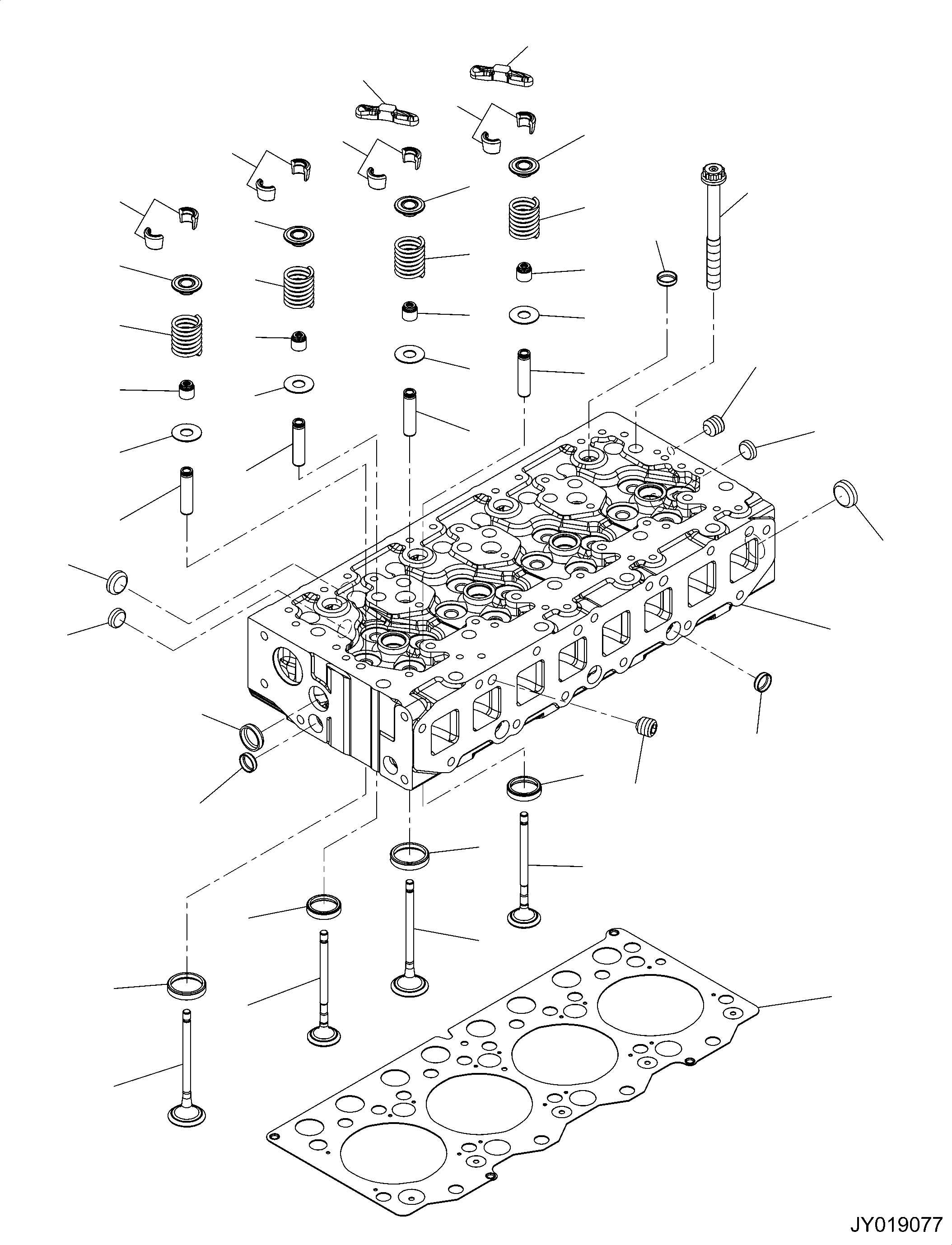 JY019077