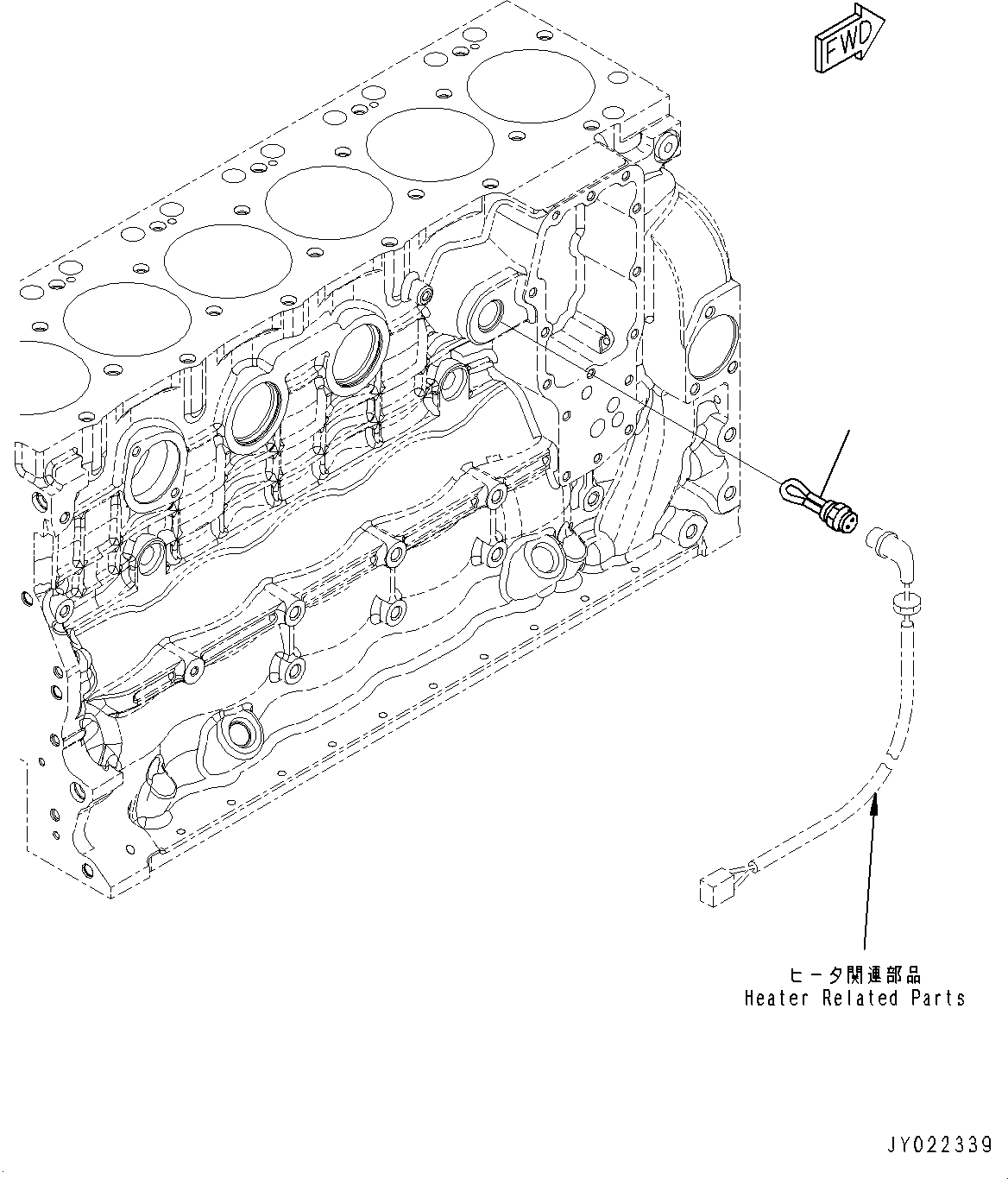 FWD

ヒータ関連部品
Heater Related Parts

JY022339