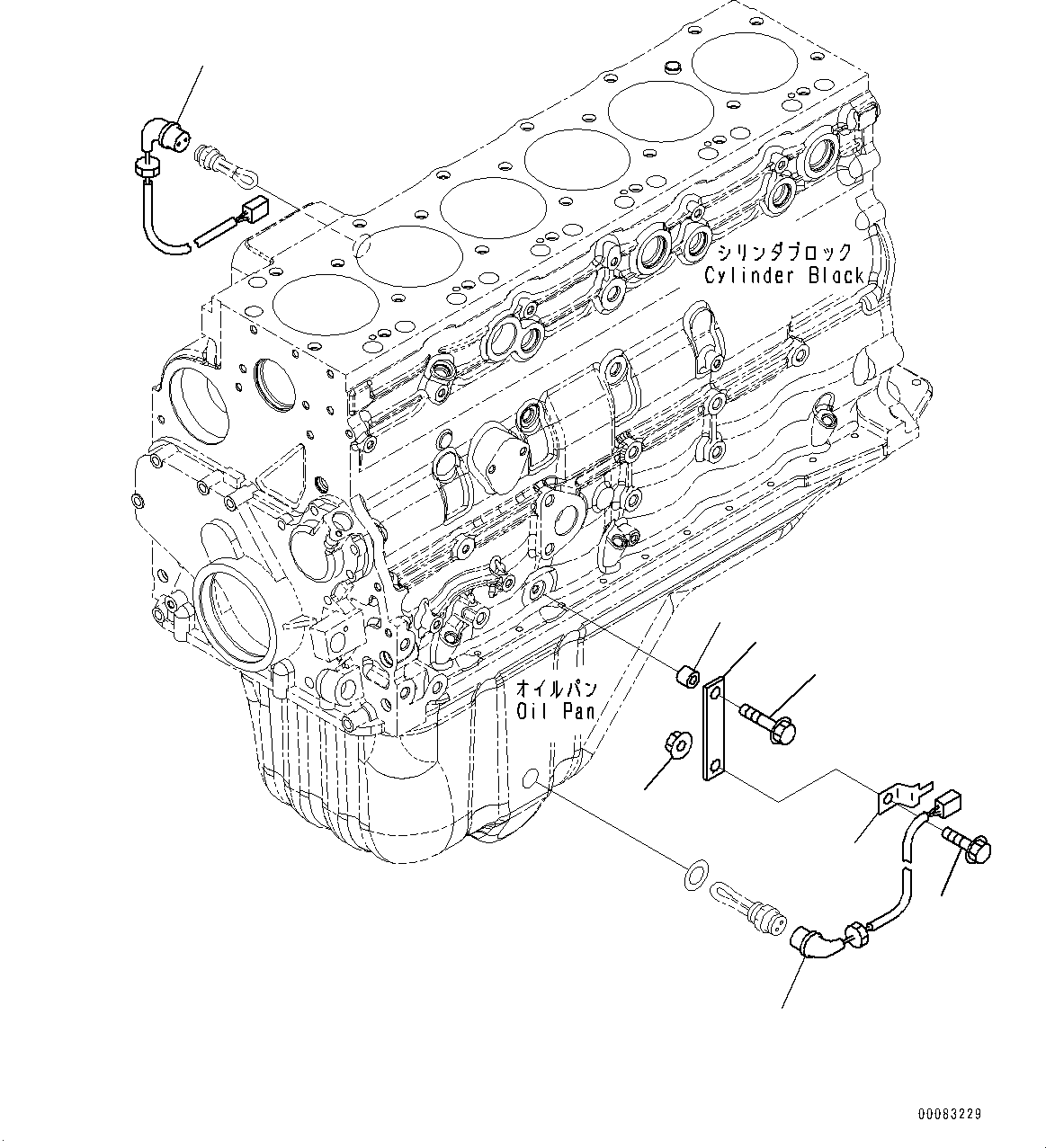 シリンダブロック
Cylinder Black

オイルパン
Oil Pan

00083229