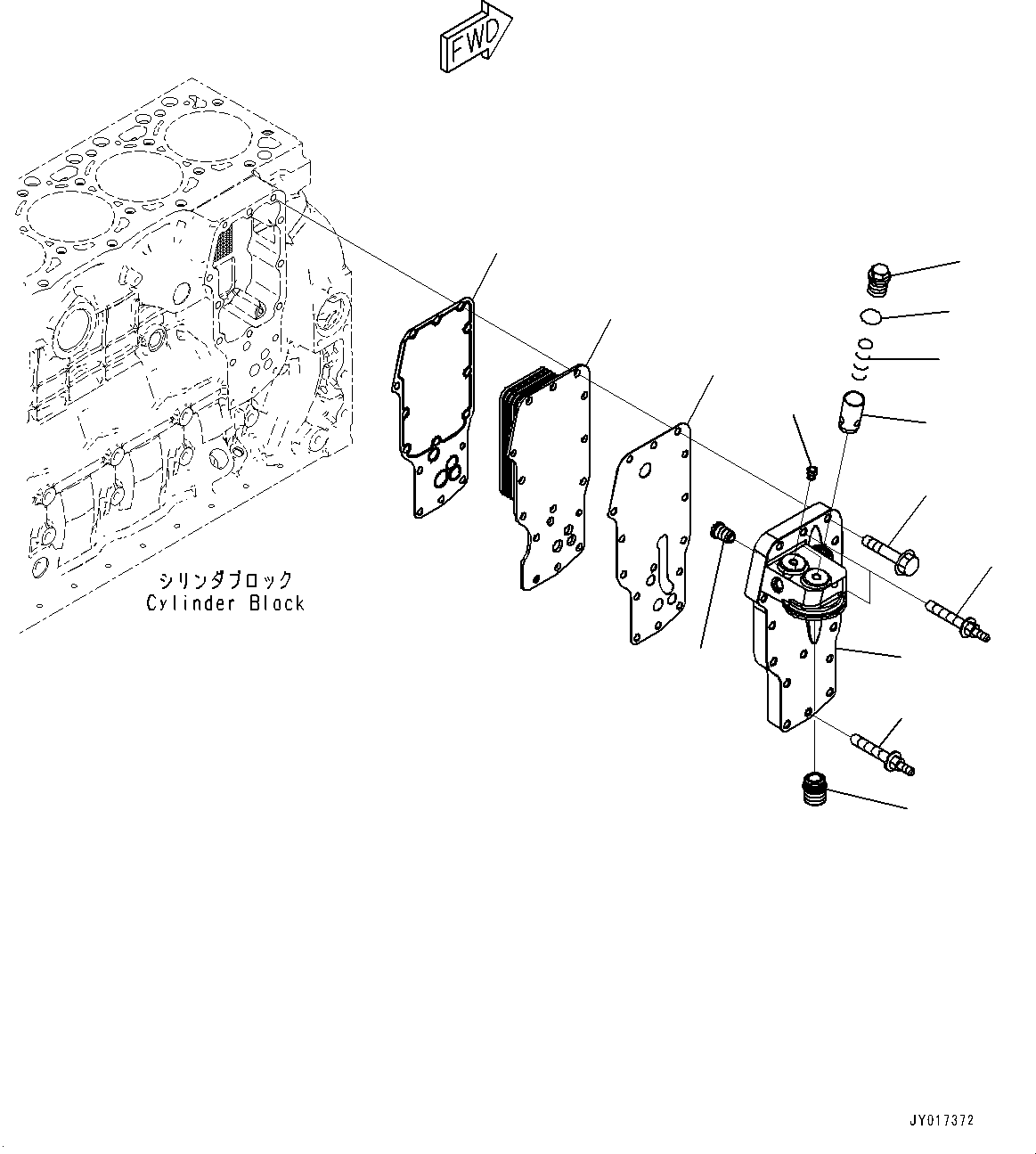 FWD

シリンダブロック
Cylinder Block

JY017372