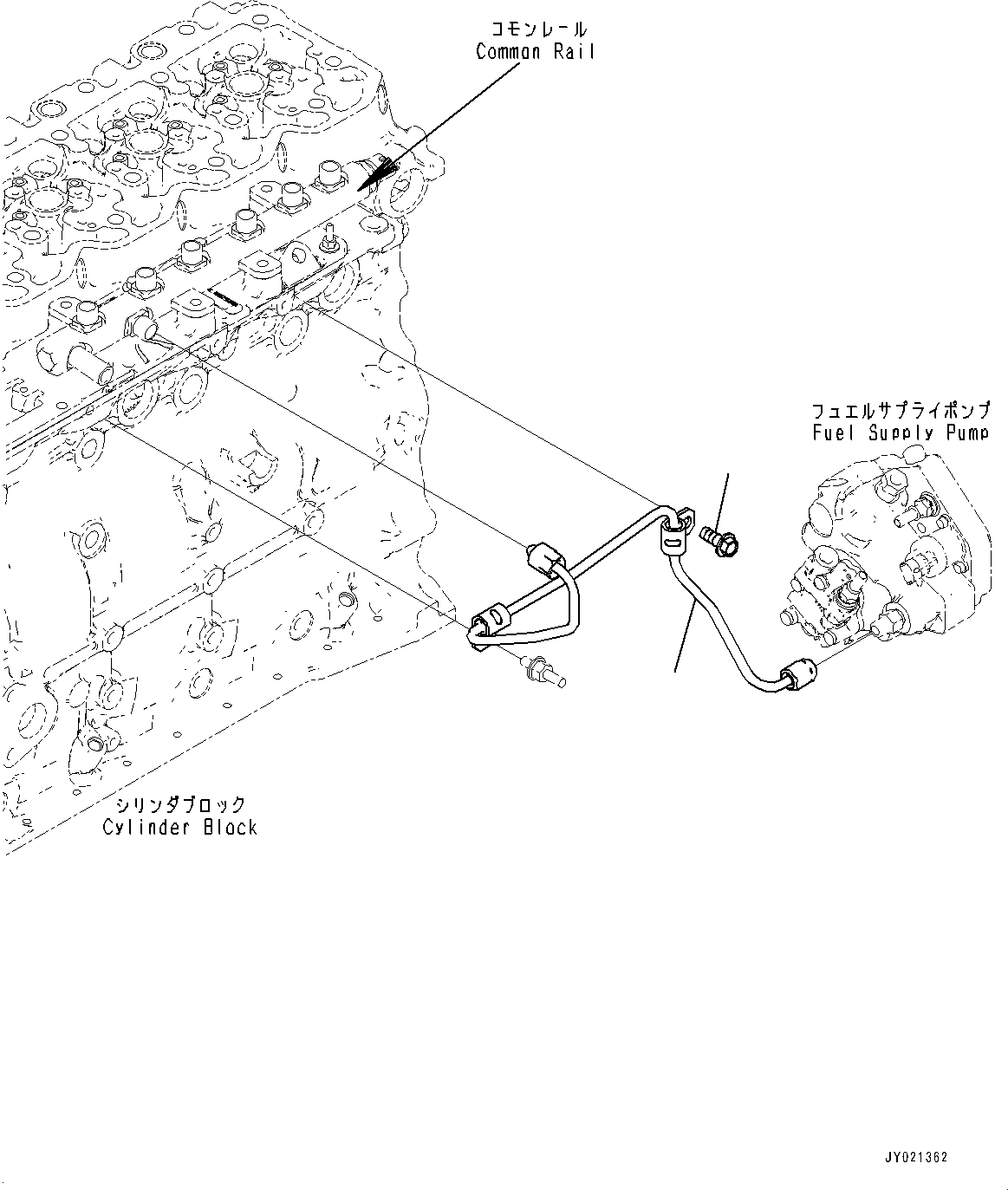 コモンレール
Common Rail

フュエルサプライポンプ
Fuel Supply Pump

シリンダブロック
Cylinder Block

JY021362