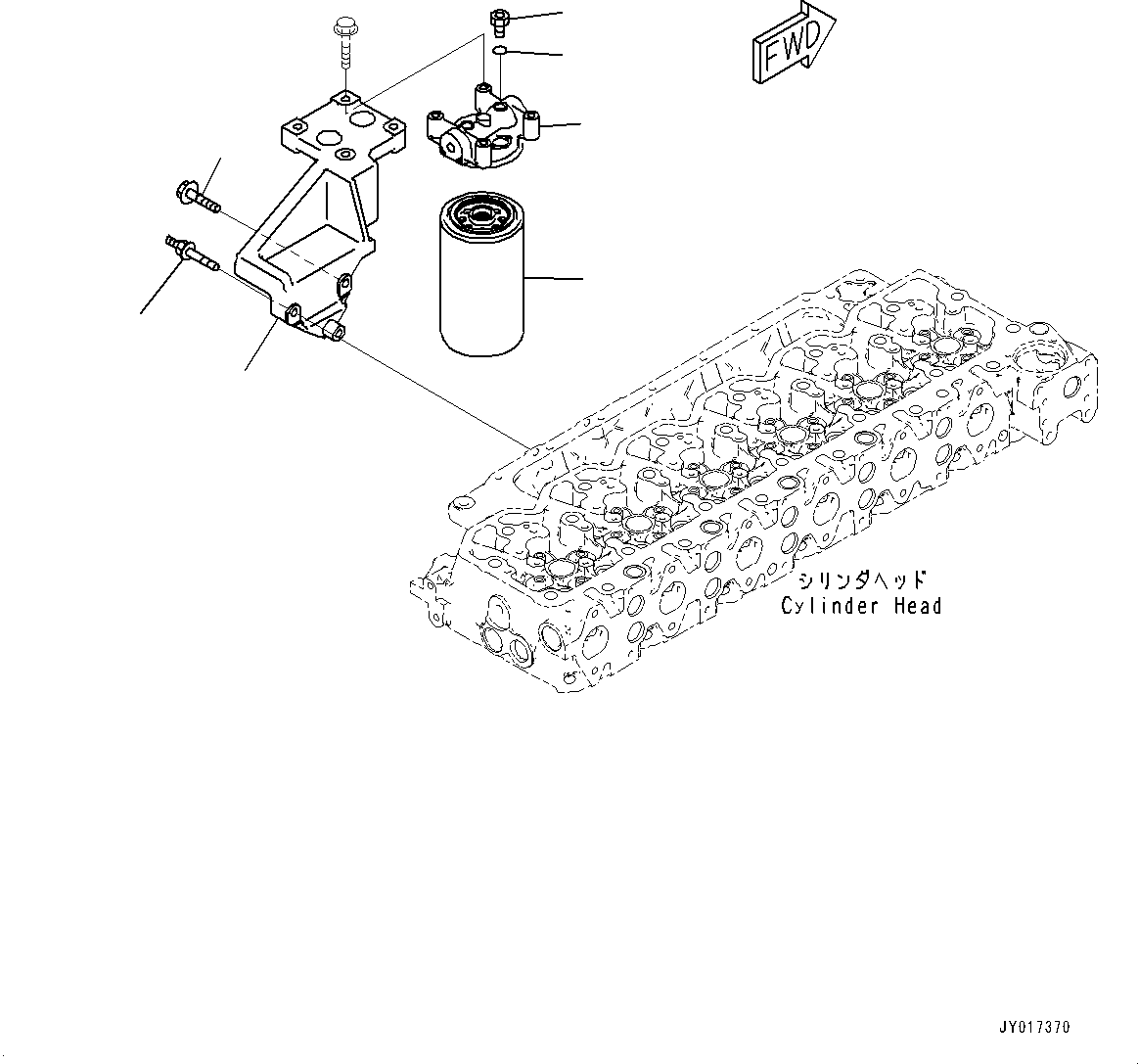 FWD

シリンダヘッド
Cylinder Head

JY017370