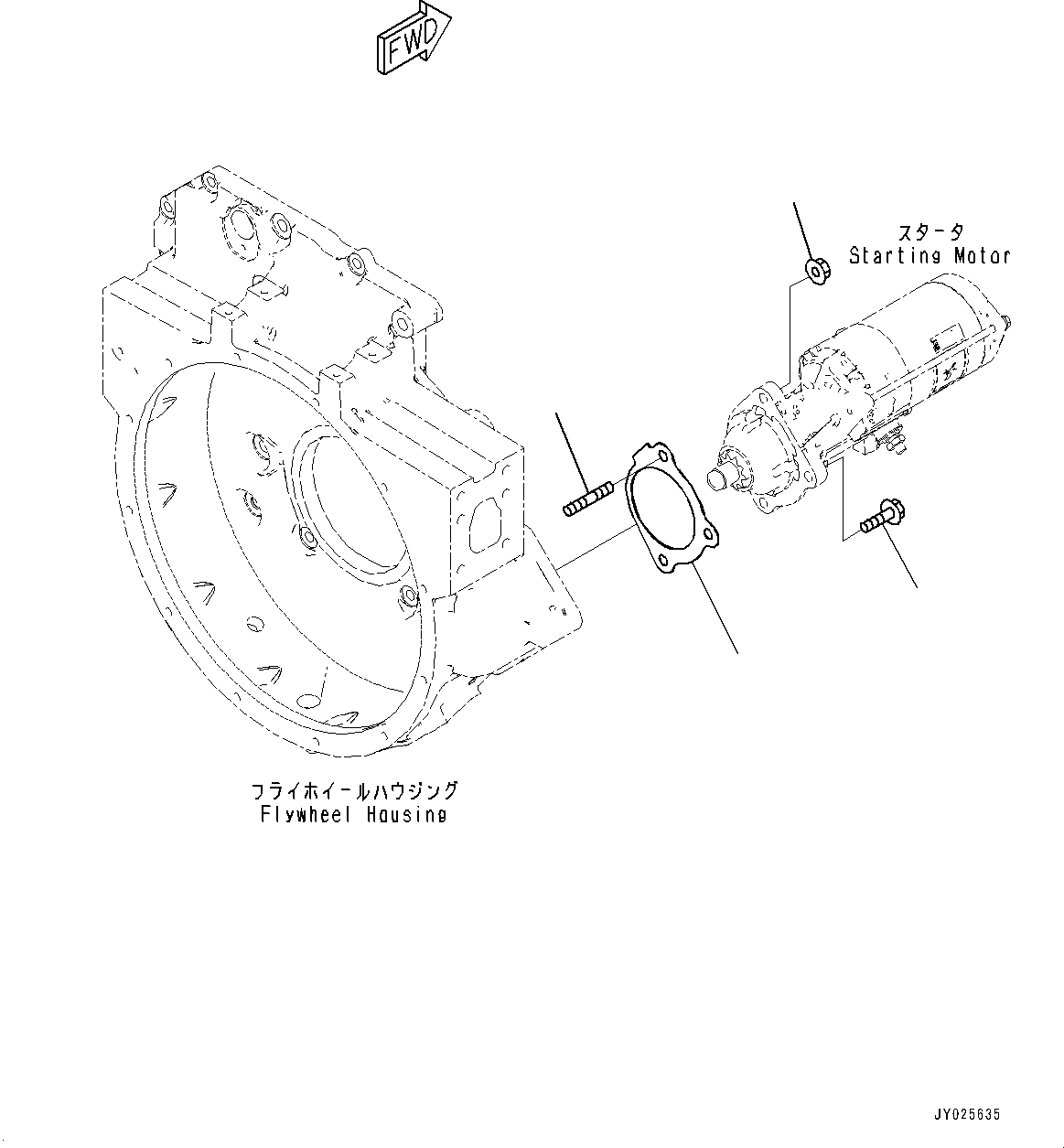 FWD

スタータ
Starting Motor

フライホイールハウジング
Flywheel Housing

JY025635