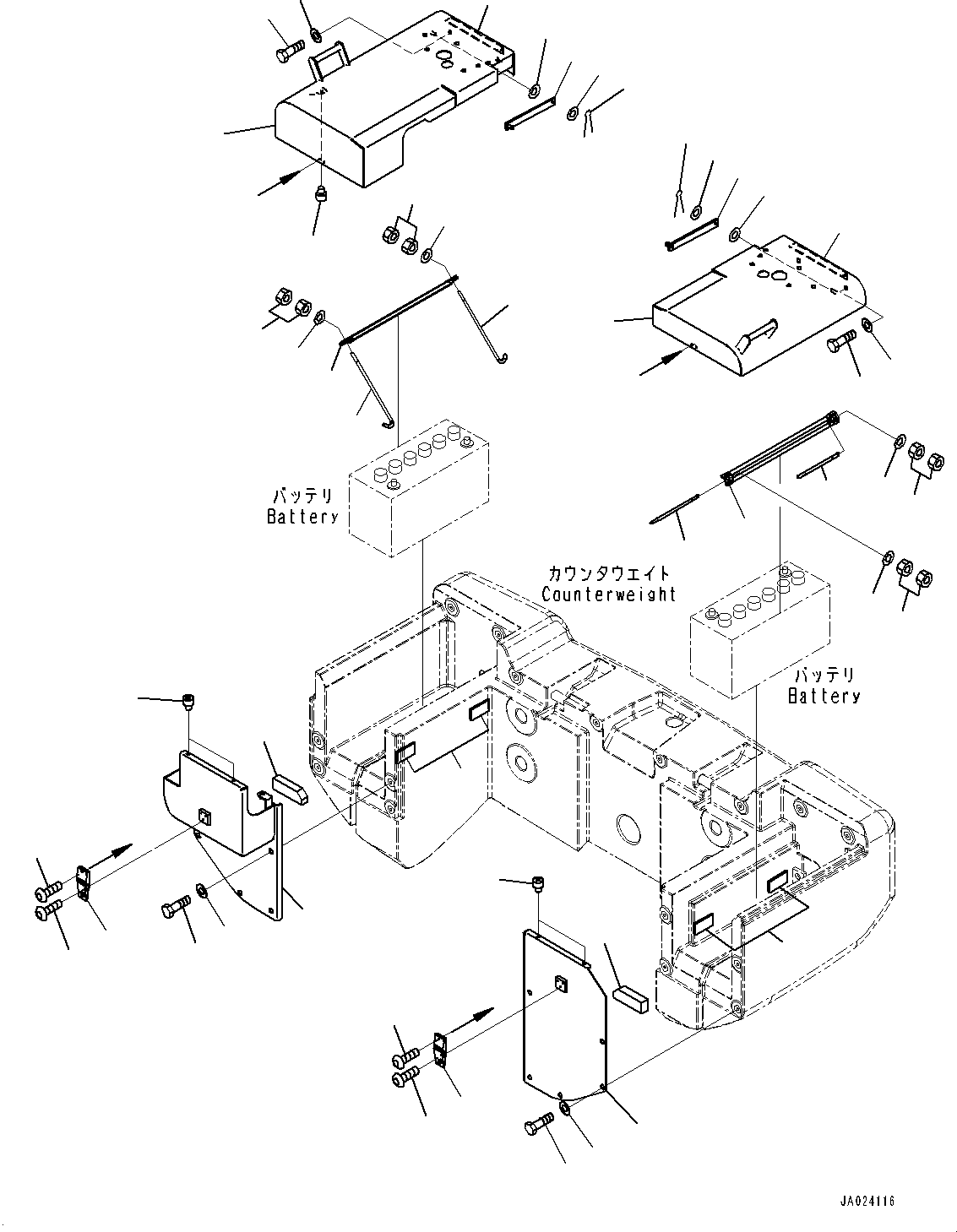 バッテリ
Battery

カウンタウエイト
Counterweight

バッテリ
Battery

JA024116