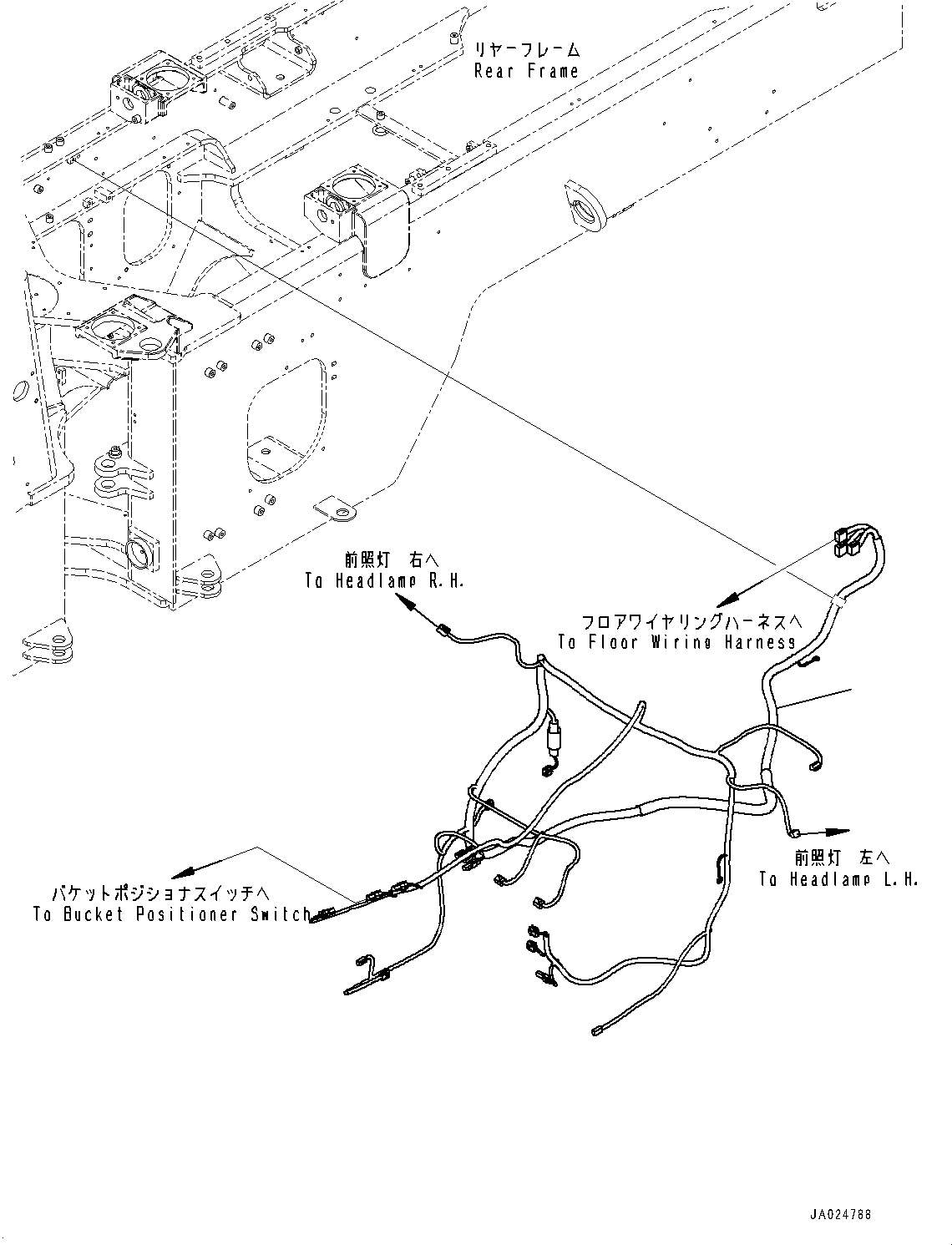 リヤーフレーム
Rear Frame

前照灯 右へ
To Headlamp R.H.

フロアワイヤリングハーネスへ
To Floor Wiring Harness

前照灯 左へ
To Headlamp L.H.

バケットポジショナスイッチへ
To Bucket Positioner Switch

JA024788