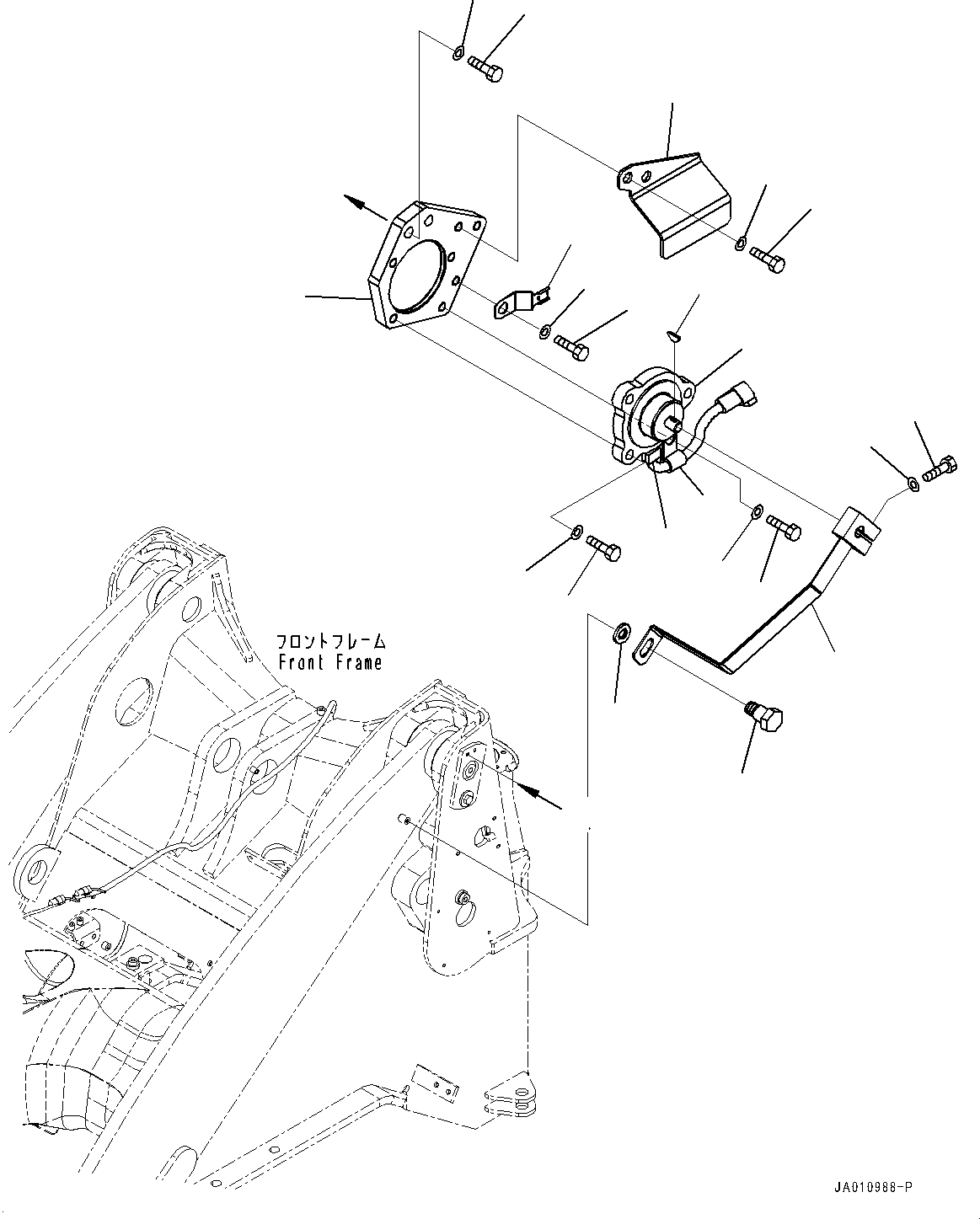 フロントフレーム
Front Frame

JA010988-P