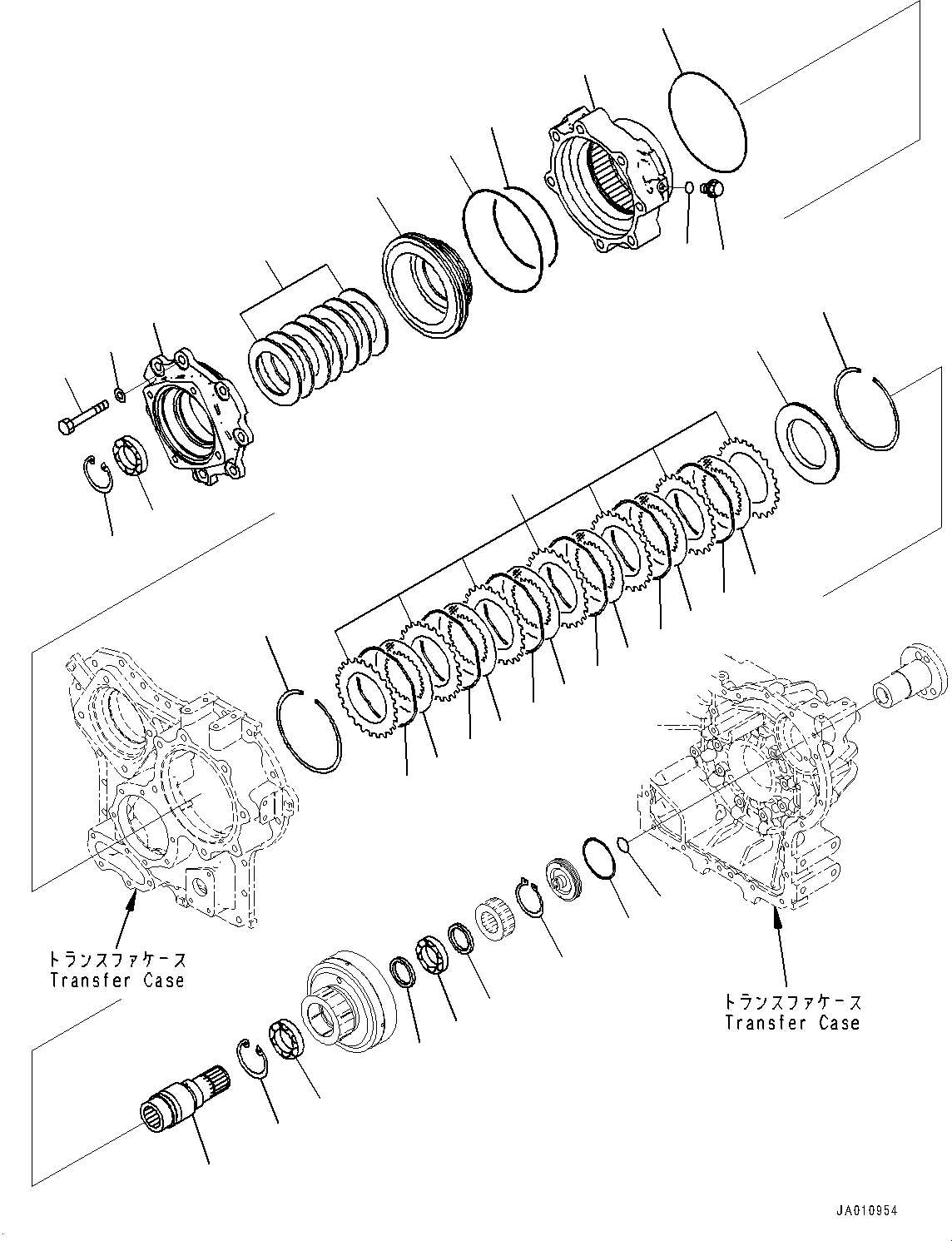 トランスファケース
Transfer Case

トランスファケース
Transfer Case

JA010954