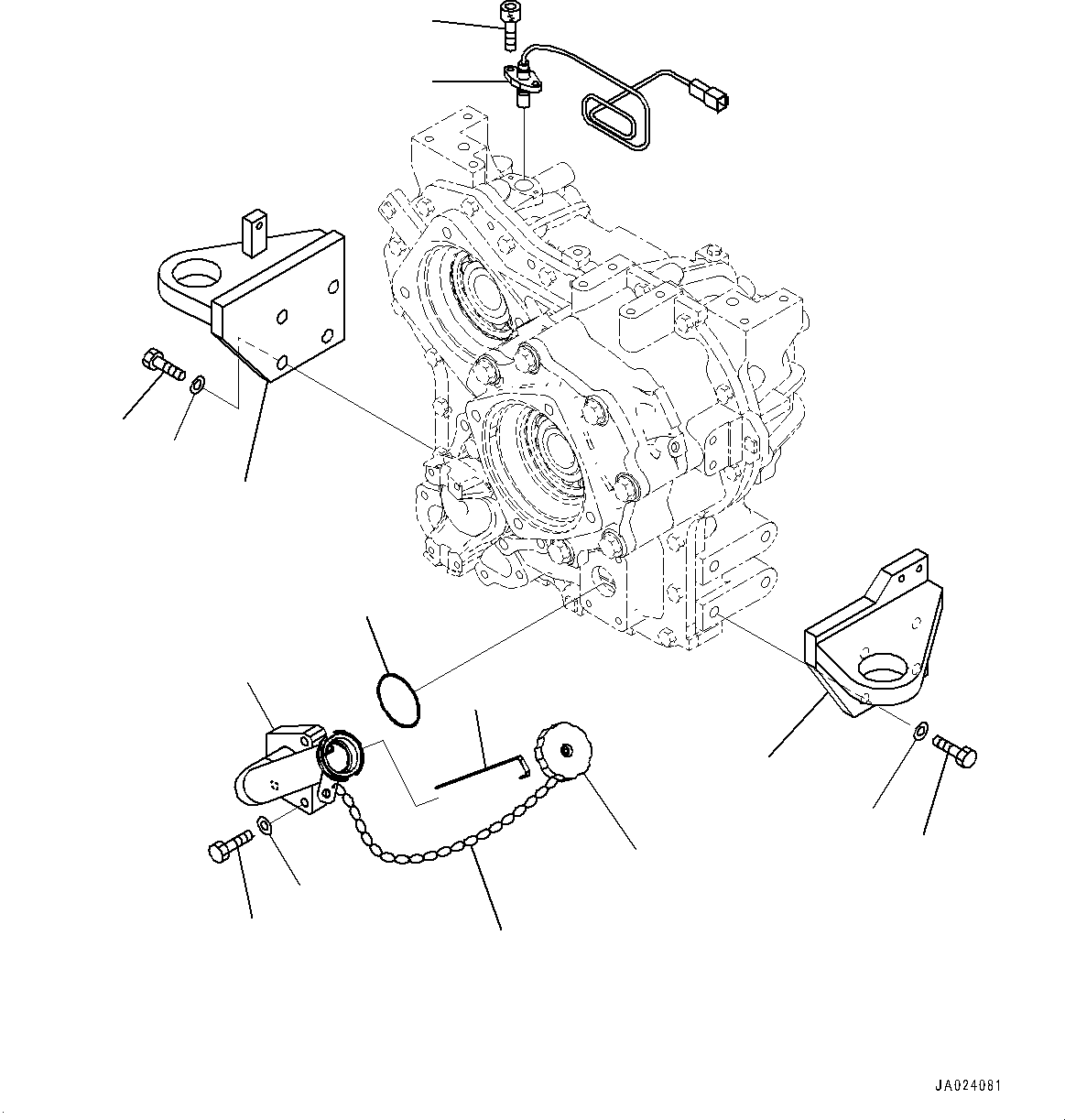 JA024081