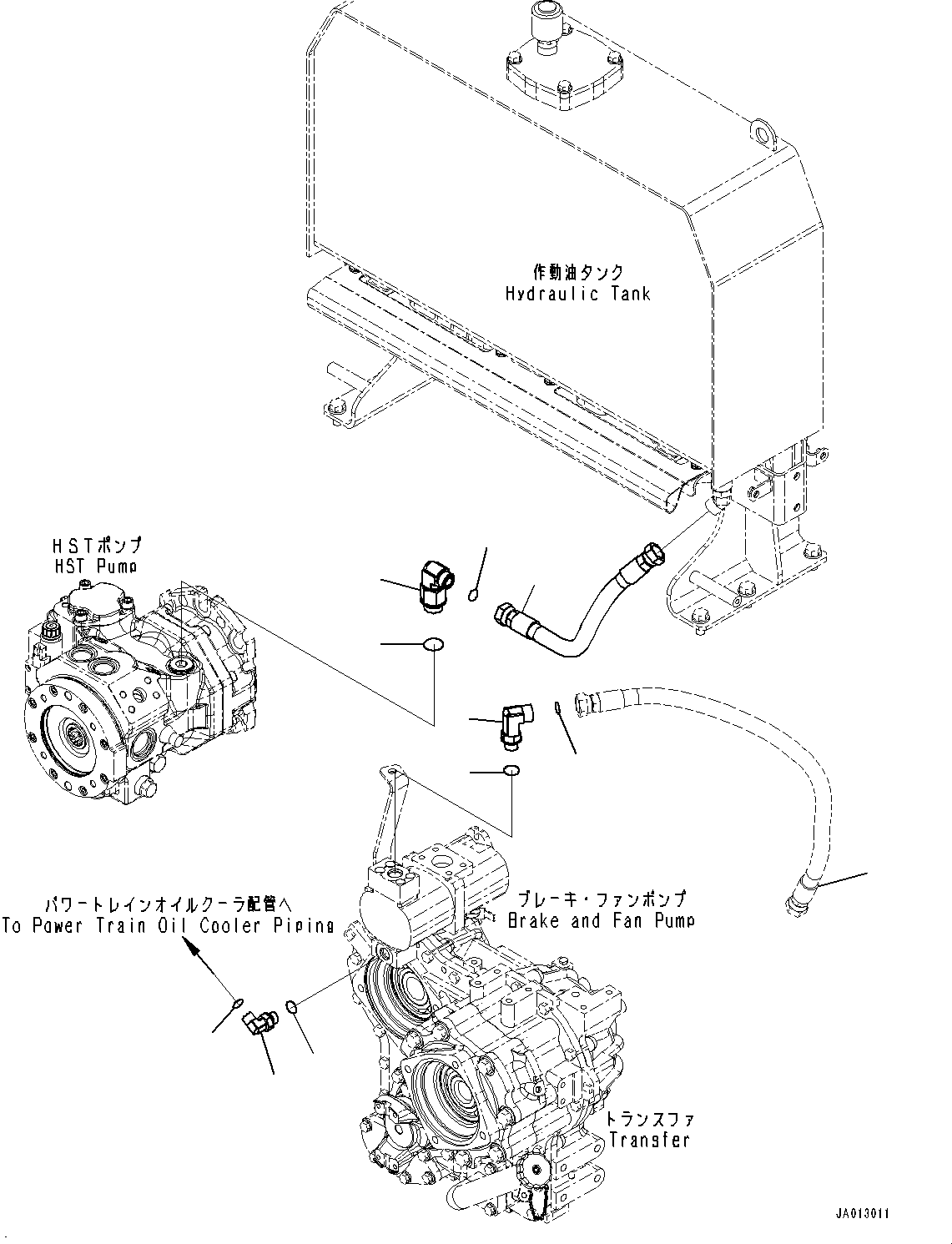 作動油タンク
Hydraulic Tank

HSTポンプ
HST Pump

パワートレインオイルクーラ配管へ
To Power Train Oil Cooler Piping

ブレーキ・ファンポンプ
Brake and Fan Pump

トランスファ
Transfer

JA013011