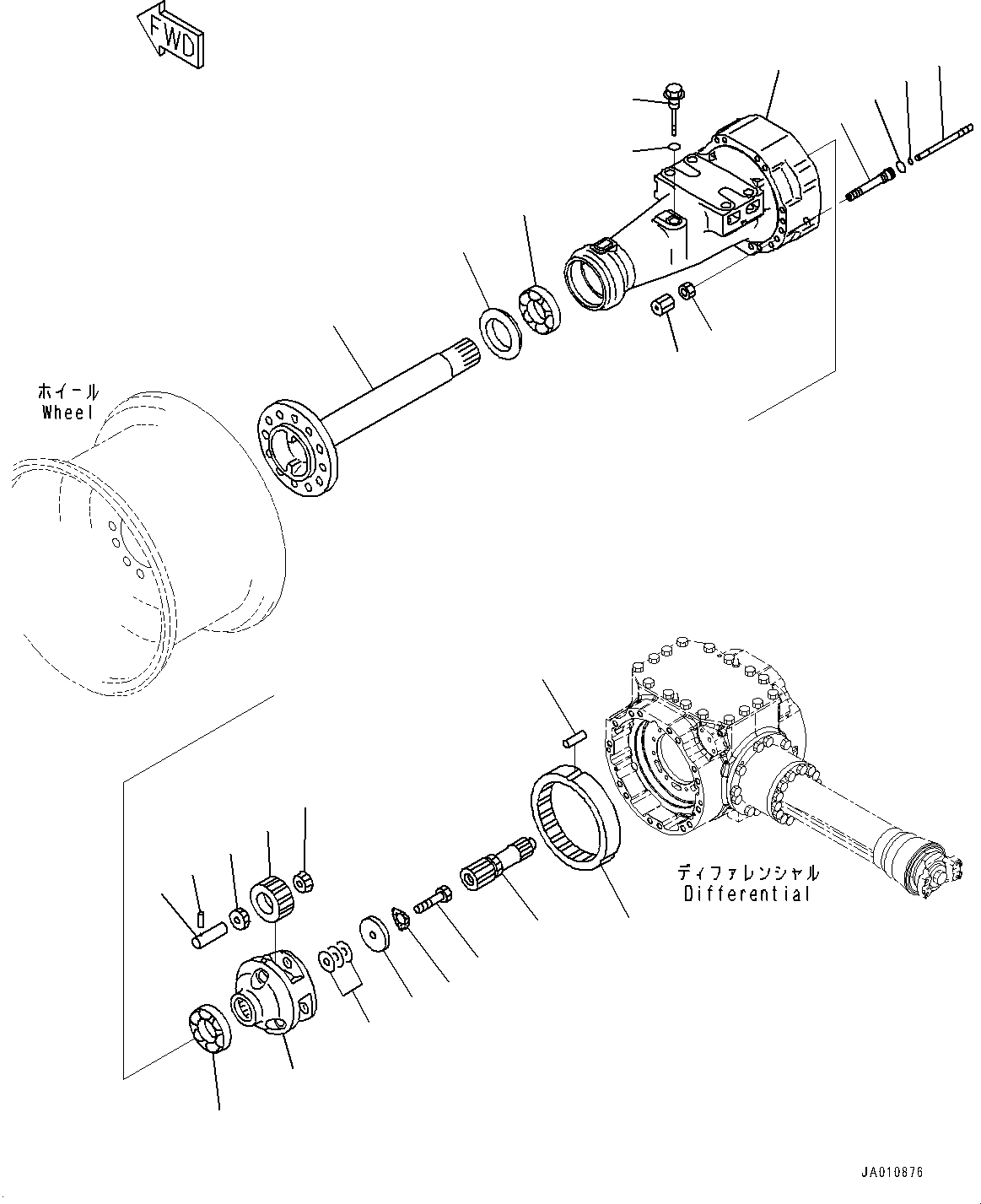 FWD

ホイール
Wheel

ディファレンシャル
Differential

JA010876