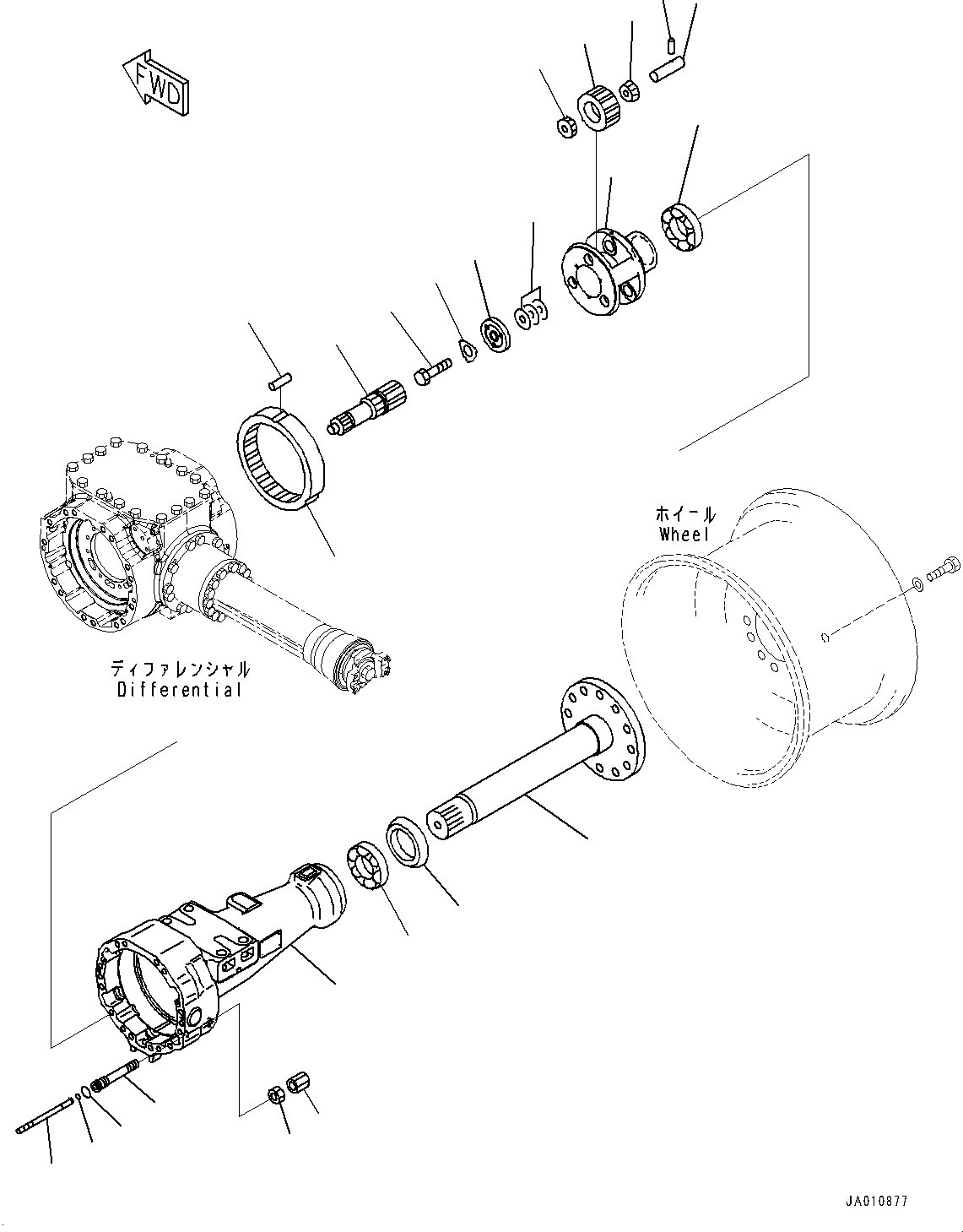 FWD

ホイール
Wheel

ディファレンシャル
Differential

JA010877