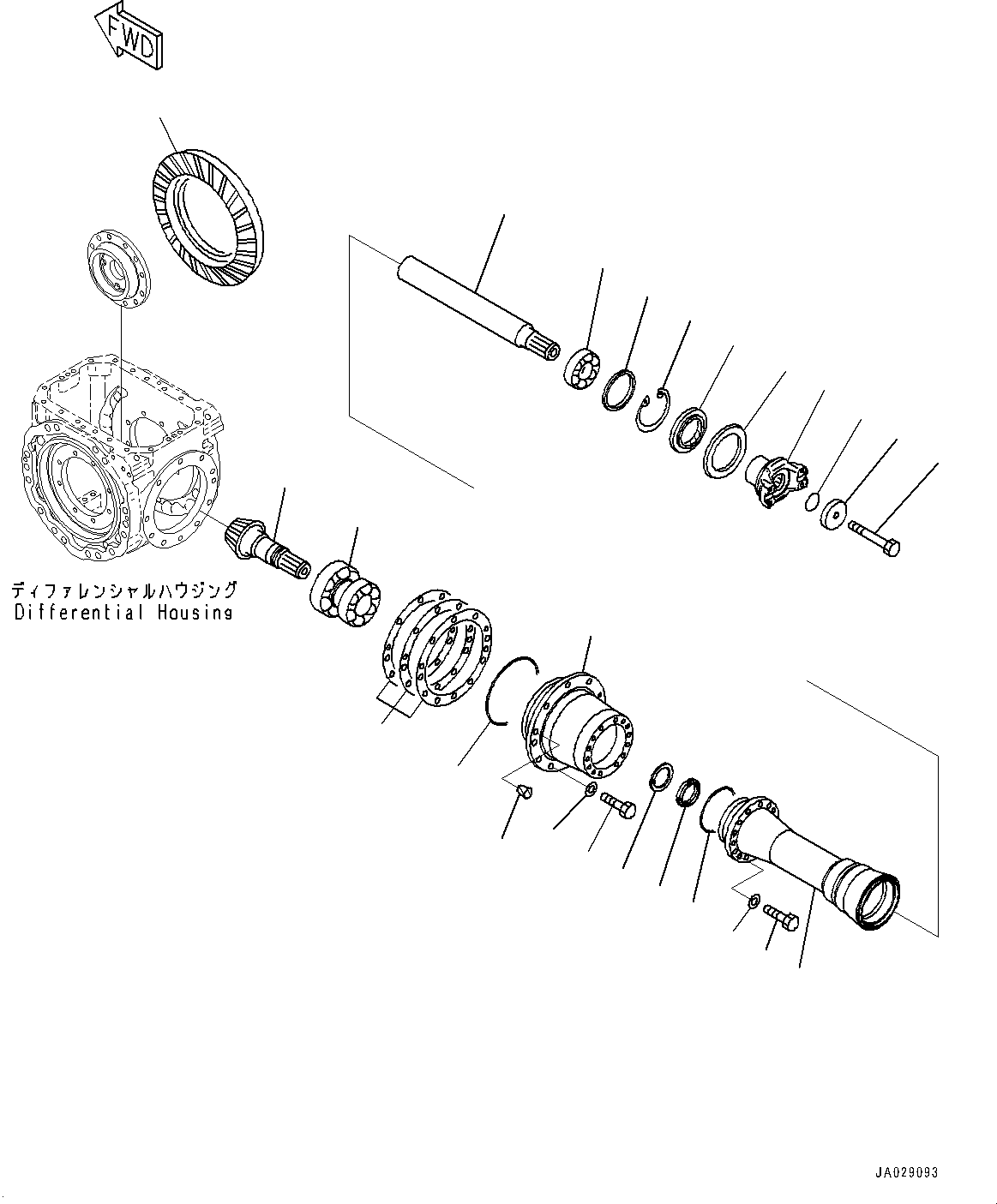 FWD

ディファレンシャルハウジング
Differential Housing

JA029093