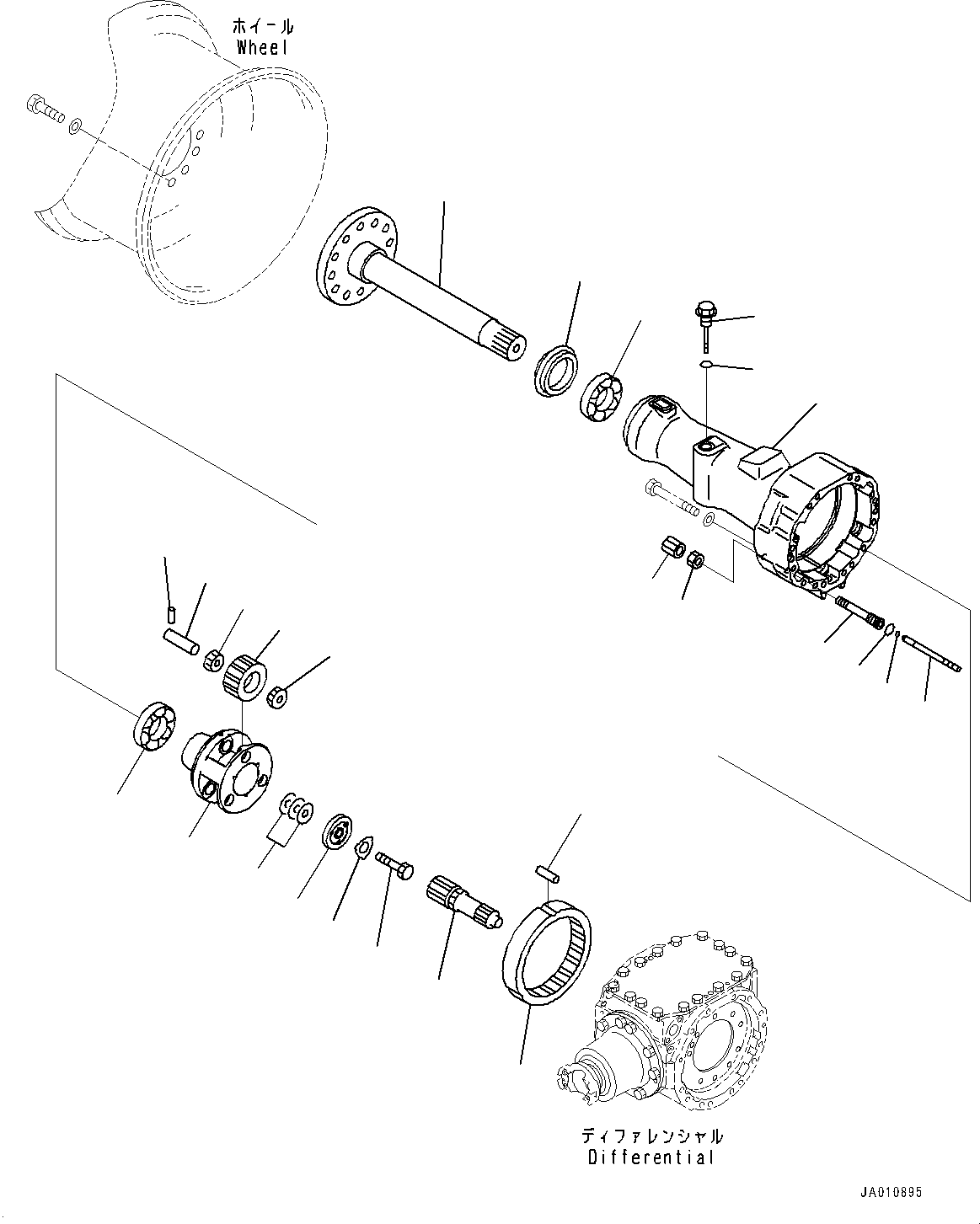 ホイール
Wheel

ディファレンシャル
Differential

JA010895