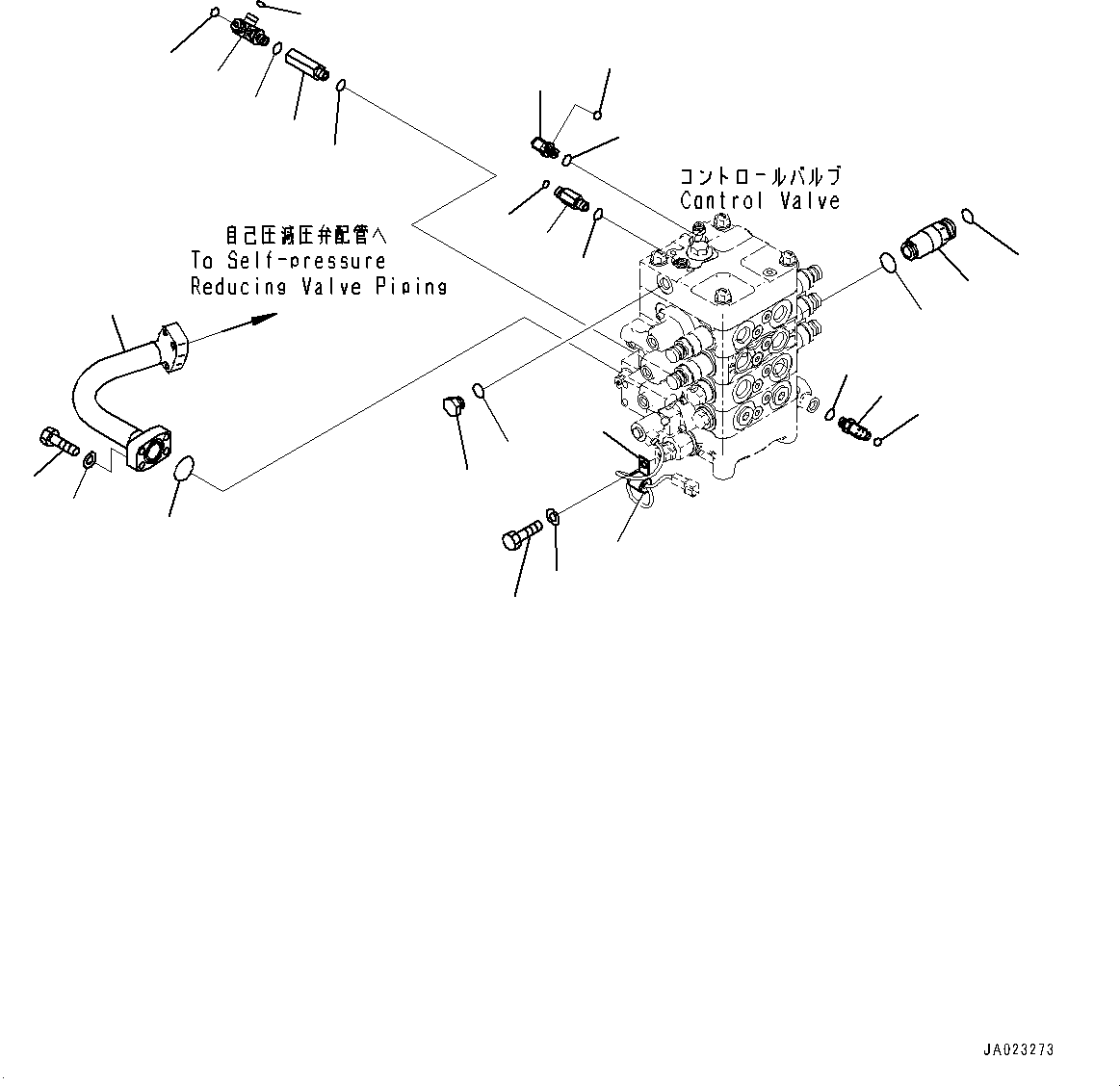 コントロールバルブ
Control Valve

自己圧減圧弁配管へ
To Self-pressure
Reducing Valve Piping

JA023273