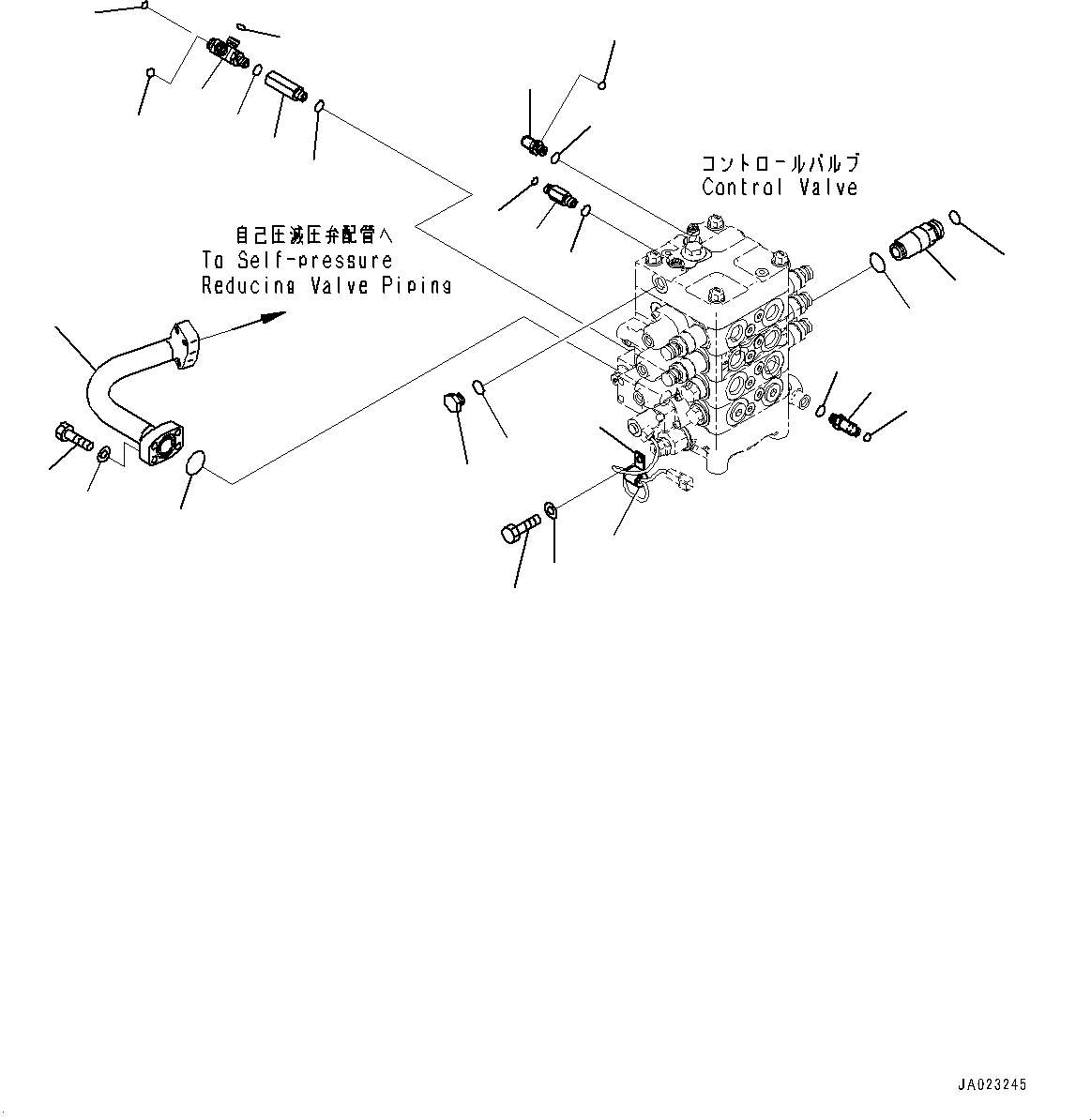 コントロールバルブ
Control Valve

自己圧減圧弁配管へ
To Self-pressure
Reducing Valve Piping

JA023245