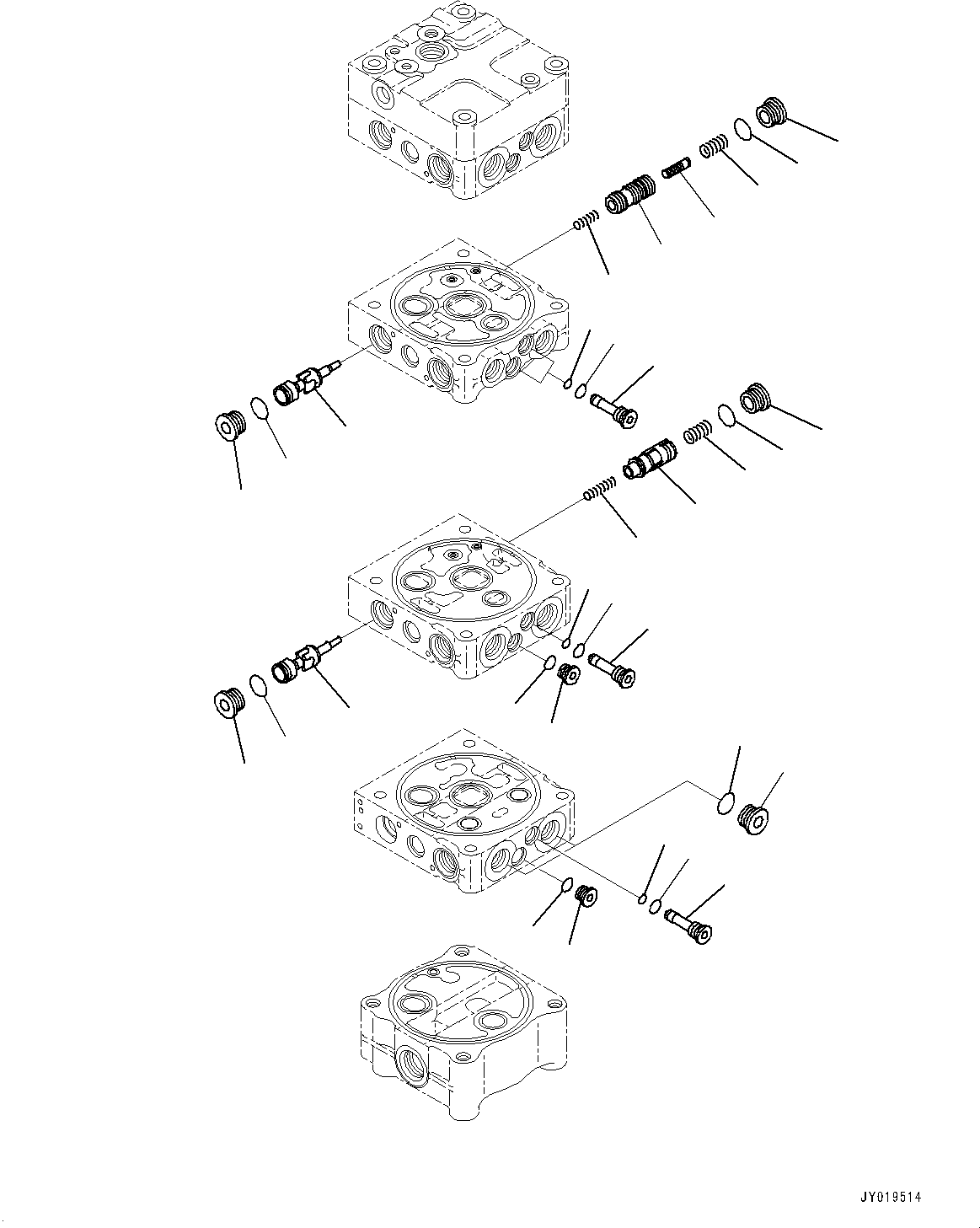 JY019514