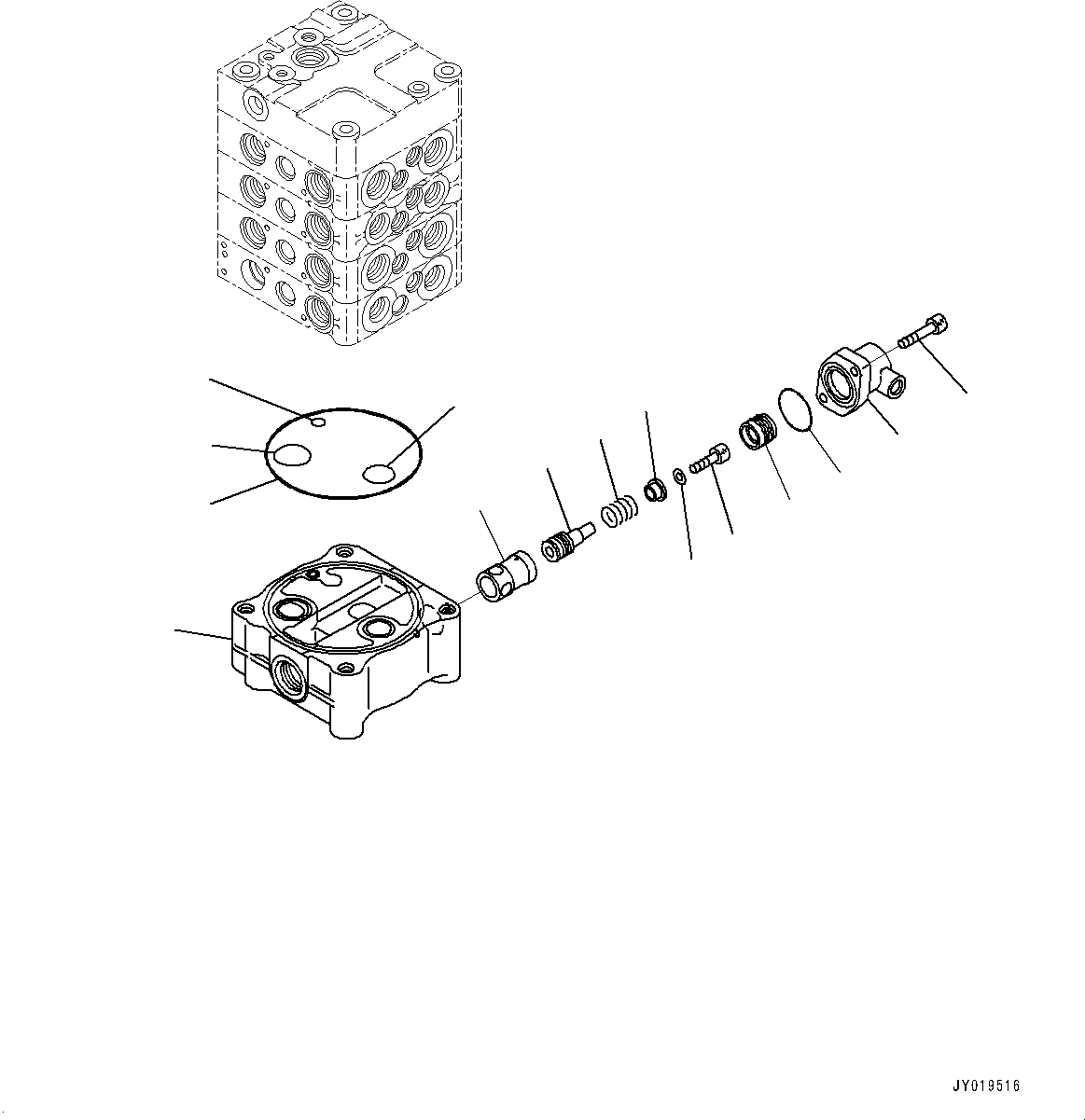 JY019516