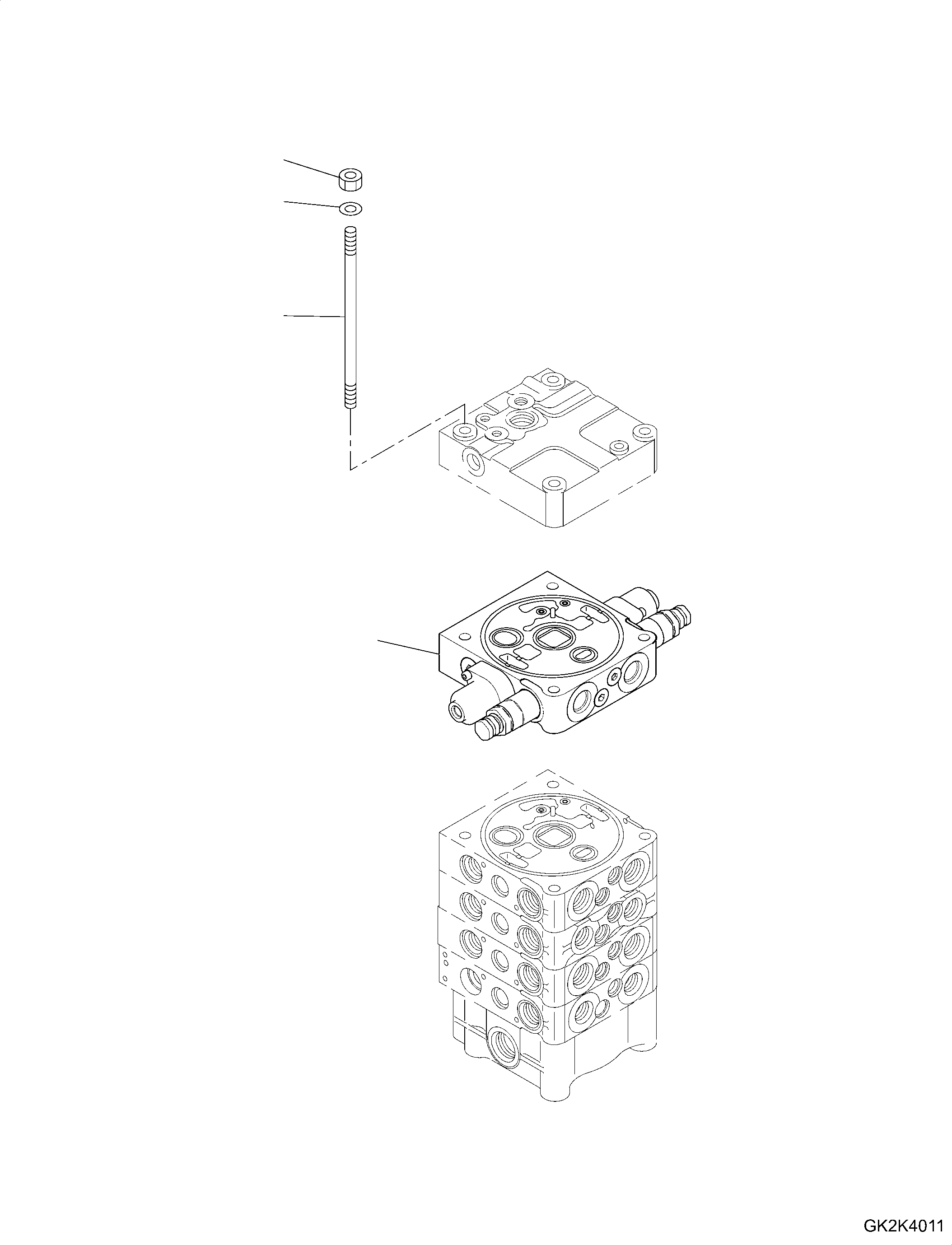 GK2K4011