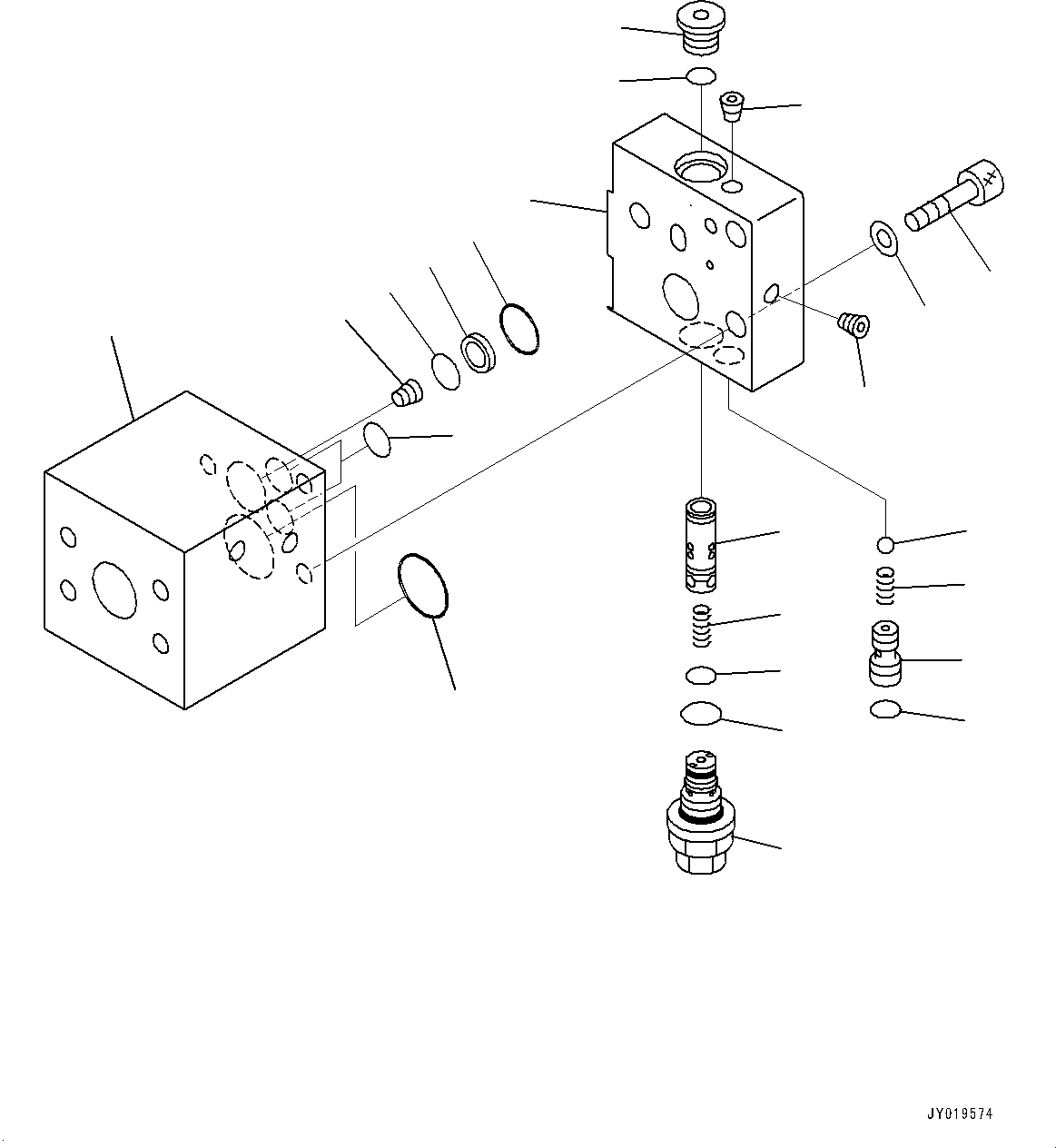 JY019574