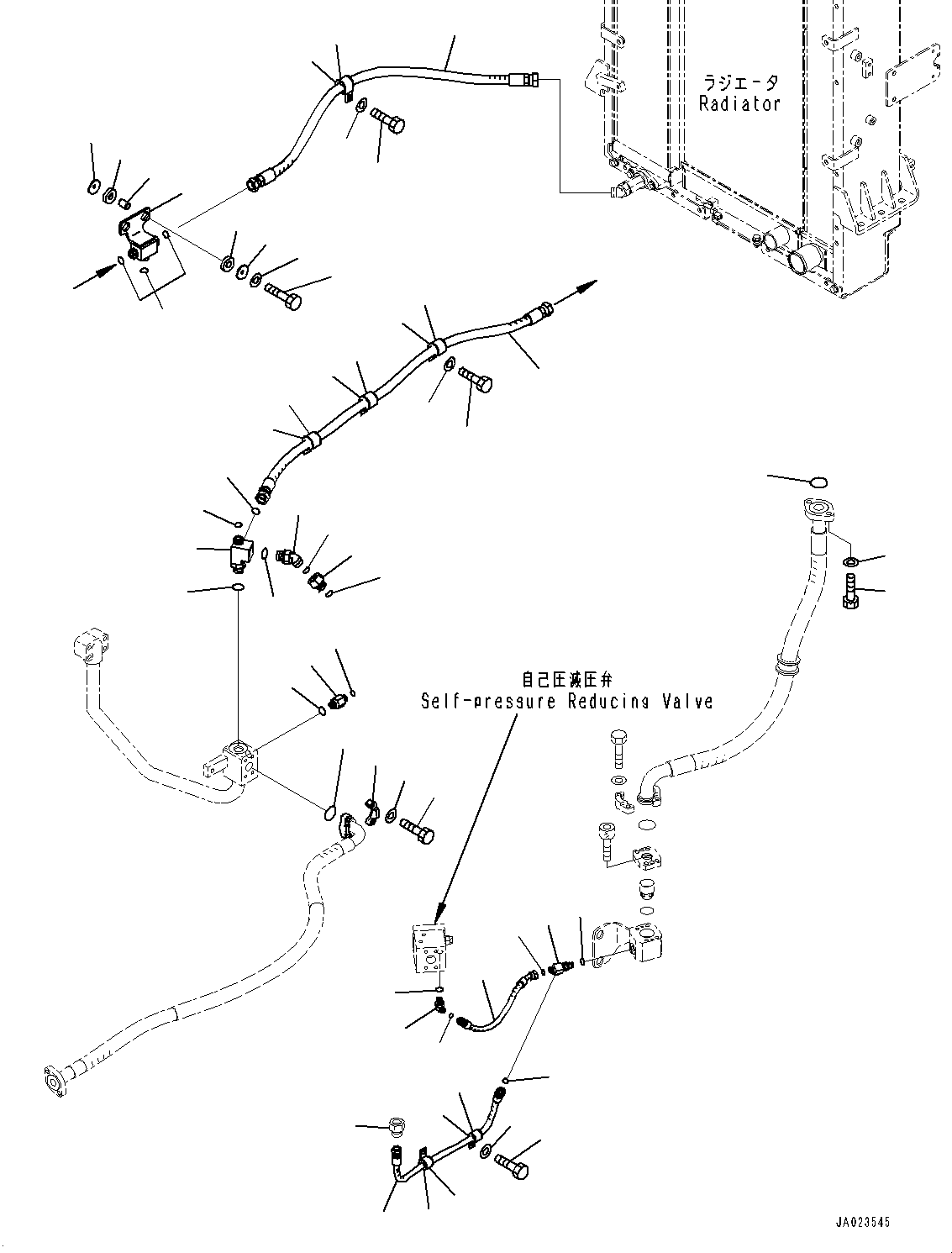 ラジエータ
Radiator

自己圧減圧弁
Self-pressure Reducing Valve

JA023545