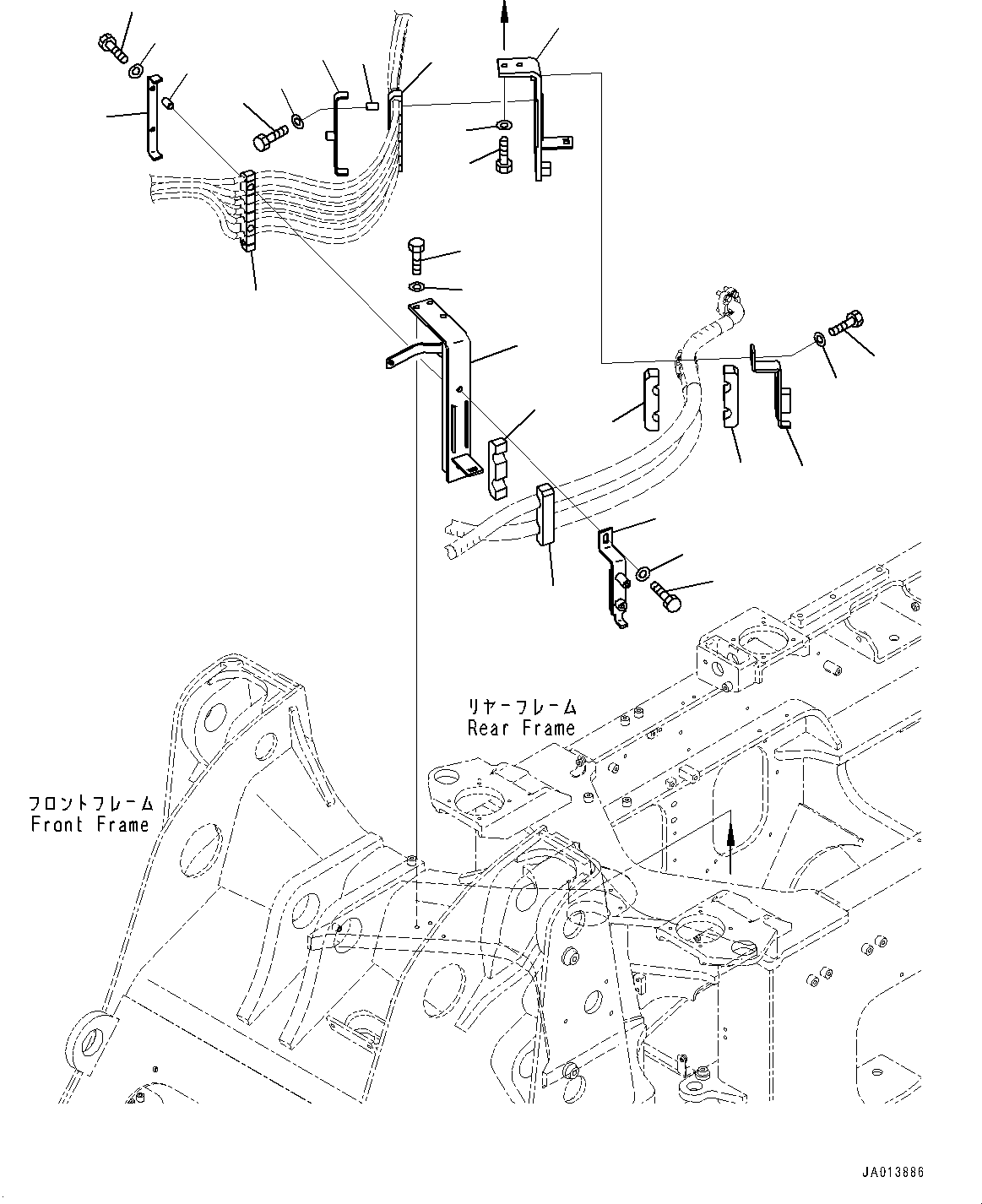 リヤーフレーム
Rear Frame

フロントフレーム
Front Frame

JA013886