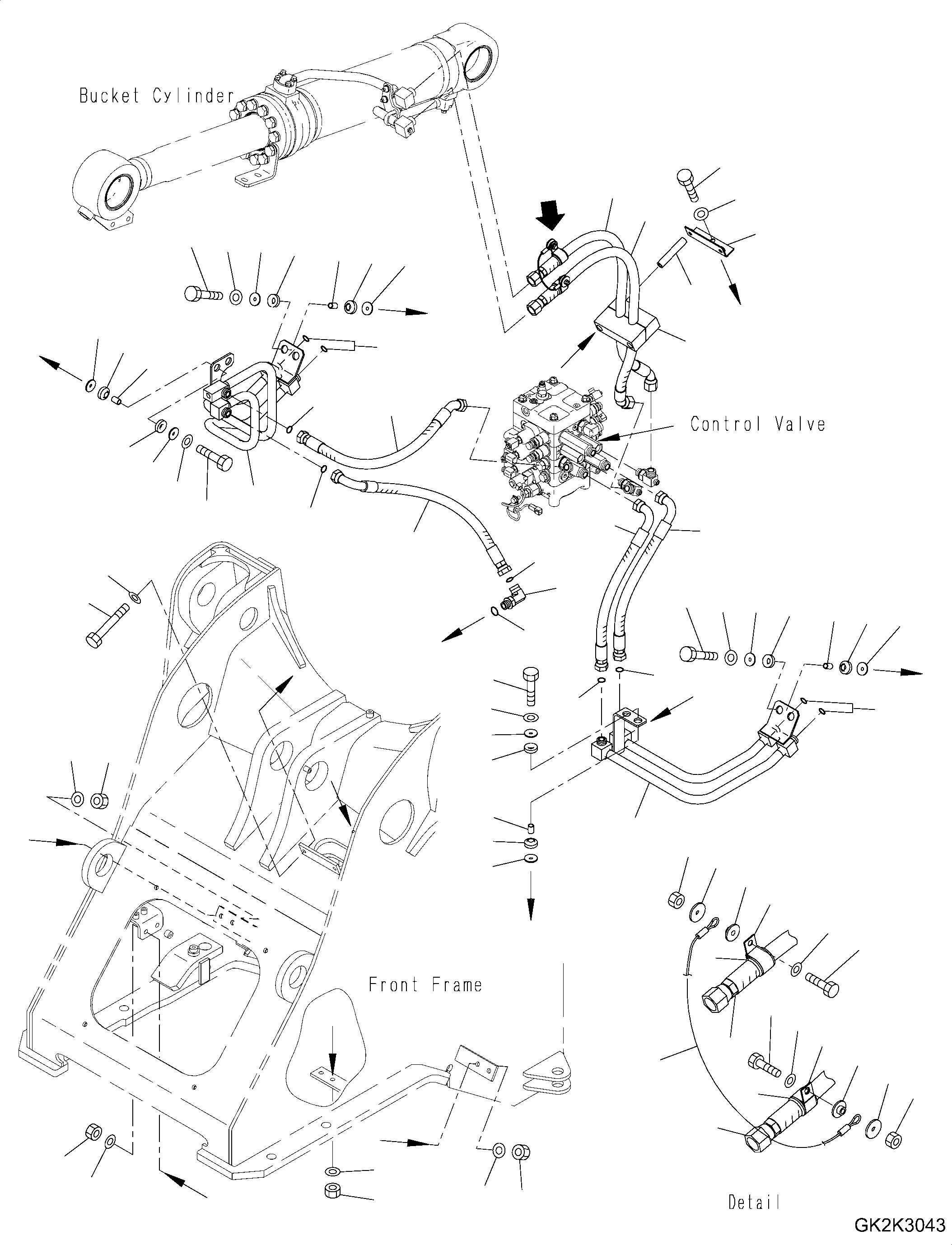 Bucket Cylinder

Control Valve

Front Frame

Detail

GK2K3043