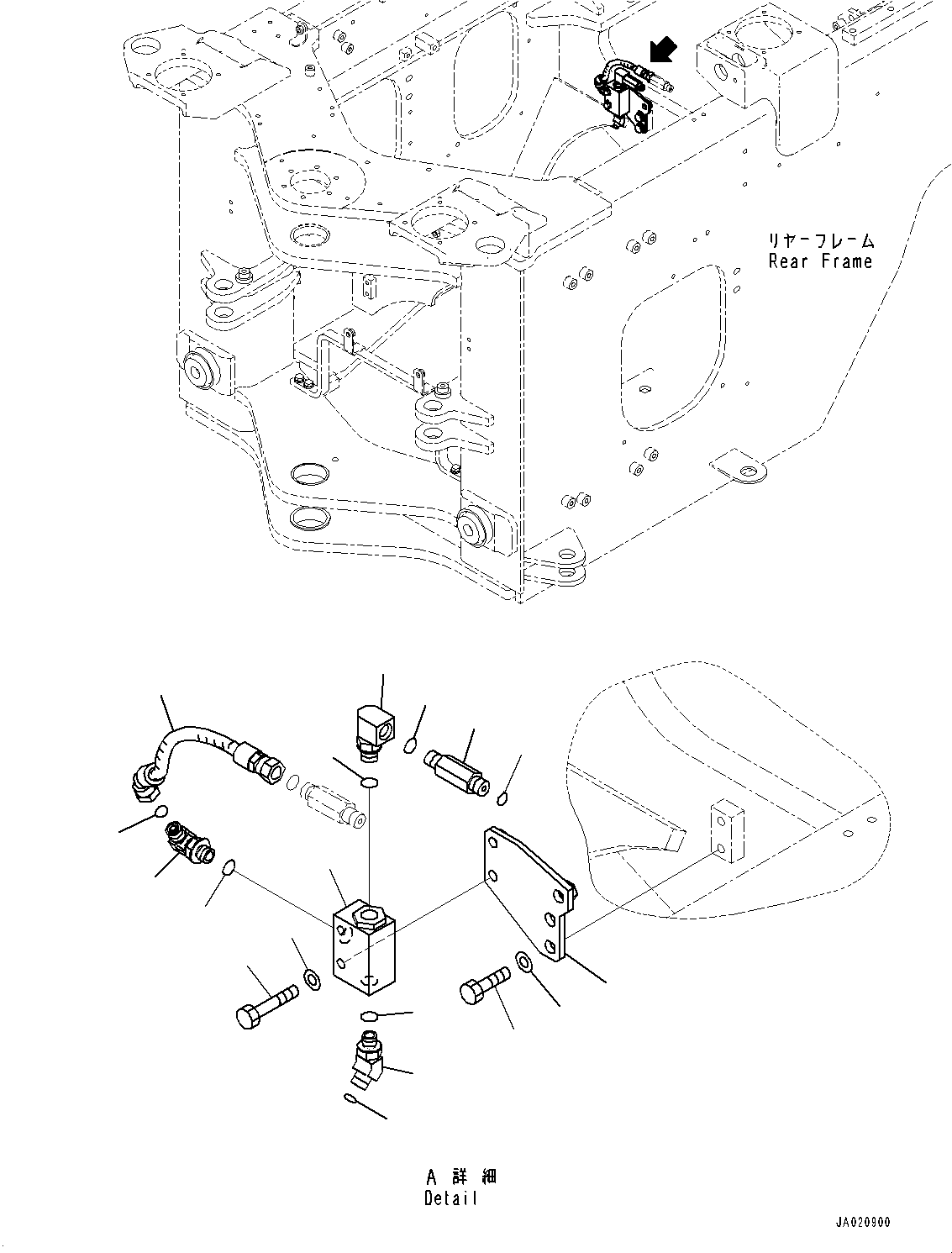 リヤーフレーム
Rear Frame

A 詳 細
Detail

JA020900