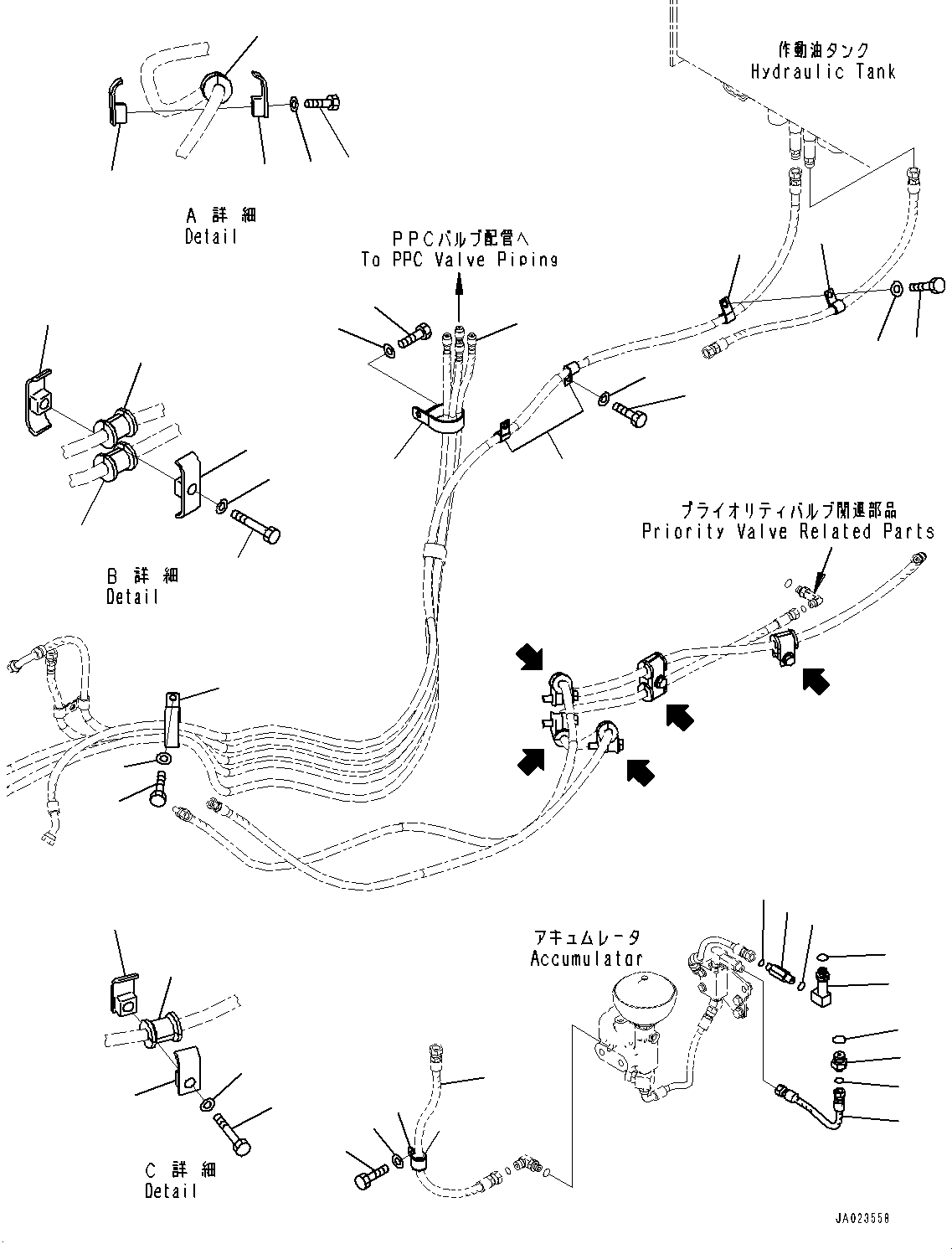 作動油タンク
Hydraulic Tank

A 詳 細
Detail

PPCバルブ配管へ
To PPC Valve Piping

B 詳 細
Detail

プライオリティバルブ関連部品
Priority Valve Related Parts

アキュムレータ
Accumulator

C 詳 細
Detail

JA023558