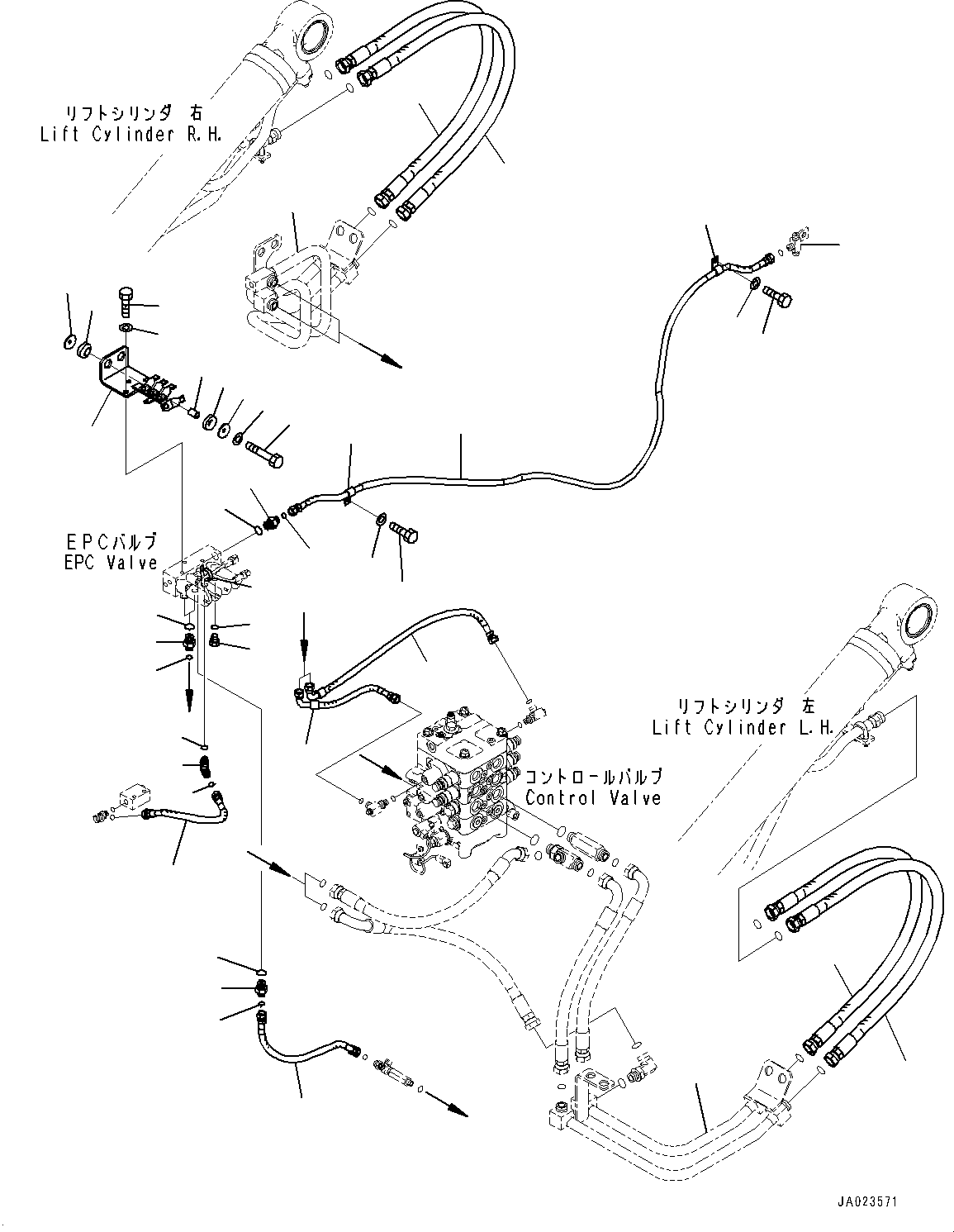 リフトシリンダ 右
Lift Cylinder R.H.

EPCバルブ
EPC Valve

リフトシリンダ 左
Lift Cylinder L.H.

コントロールバルブ
Control Valve

JA023571